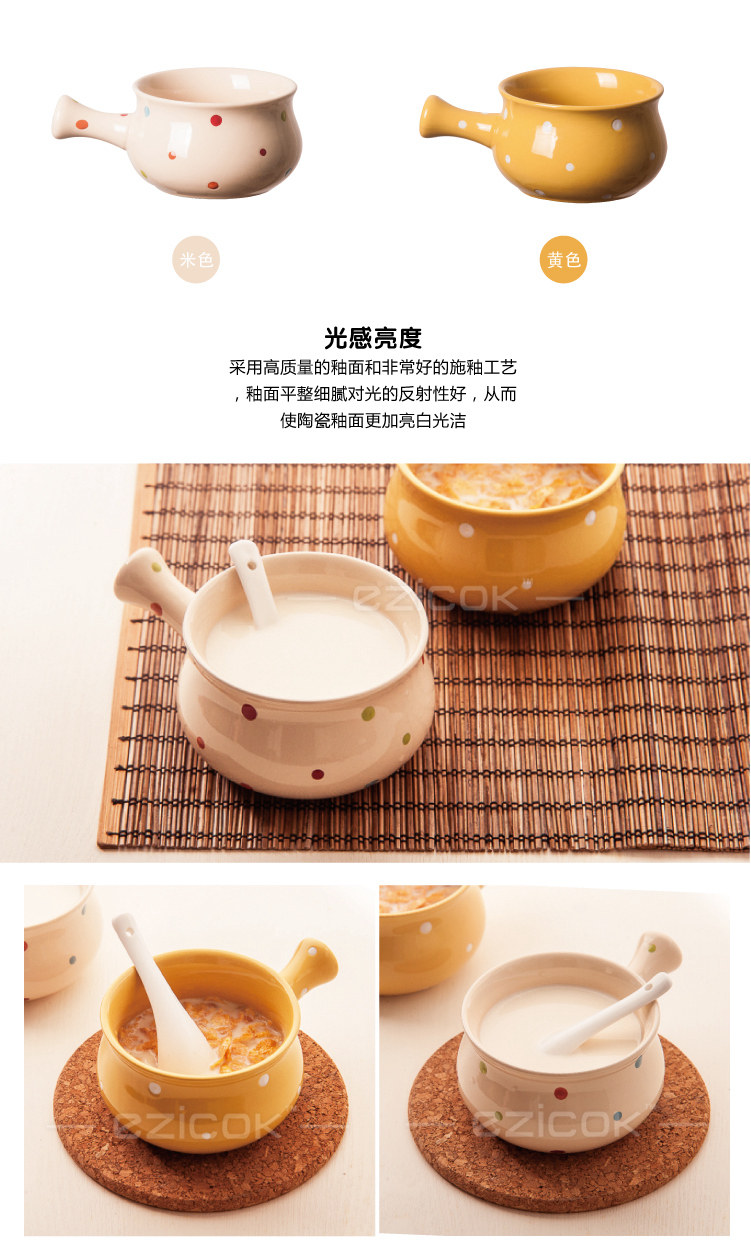 米色

黄色

光感亮度

采用高质量的釉面和非常好的施釉工艺，釉面平整细腻对光的反射性好，从而使陶瓷釉面更加亮白光洁

ezicok

ezicok

ezicok