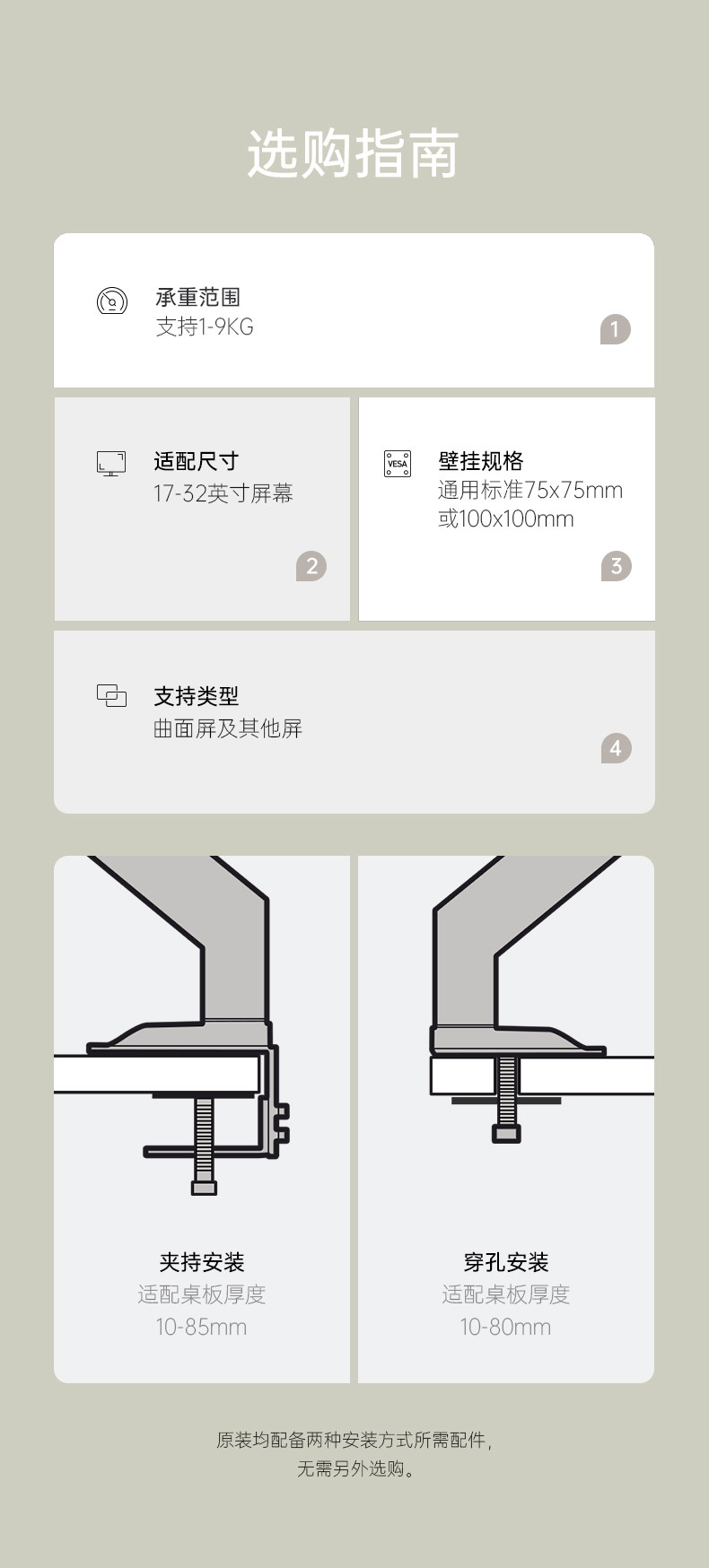 选购指南

承重范围
支持1-9KG
1

适配尺寸
17-32英寸屏幕
2

VESA
壁挂规格
通用标准75x75mm
或100x100mm
3

支持类型
曲面屏及其他屏
4

夹持安装
适配桌板厚度
10-85mm

穿孔安装
适配桌板厚度
10-80mm

原装均配备两种安装方式所需配件，
无需另外选购。