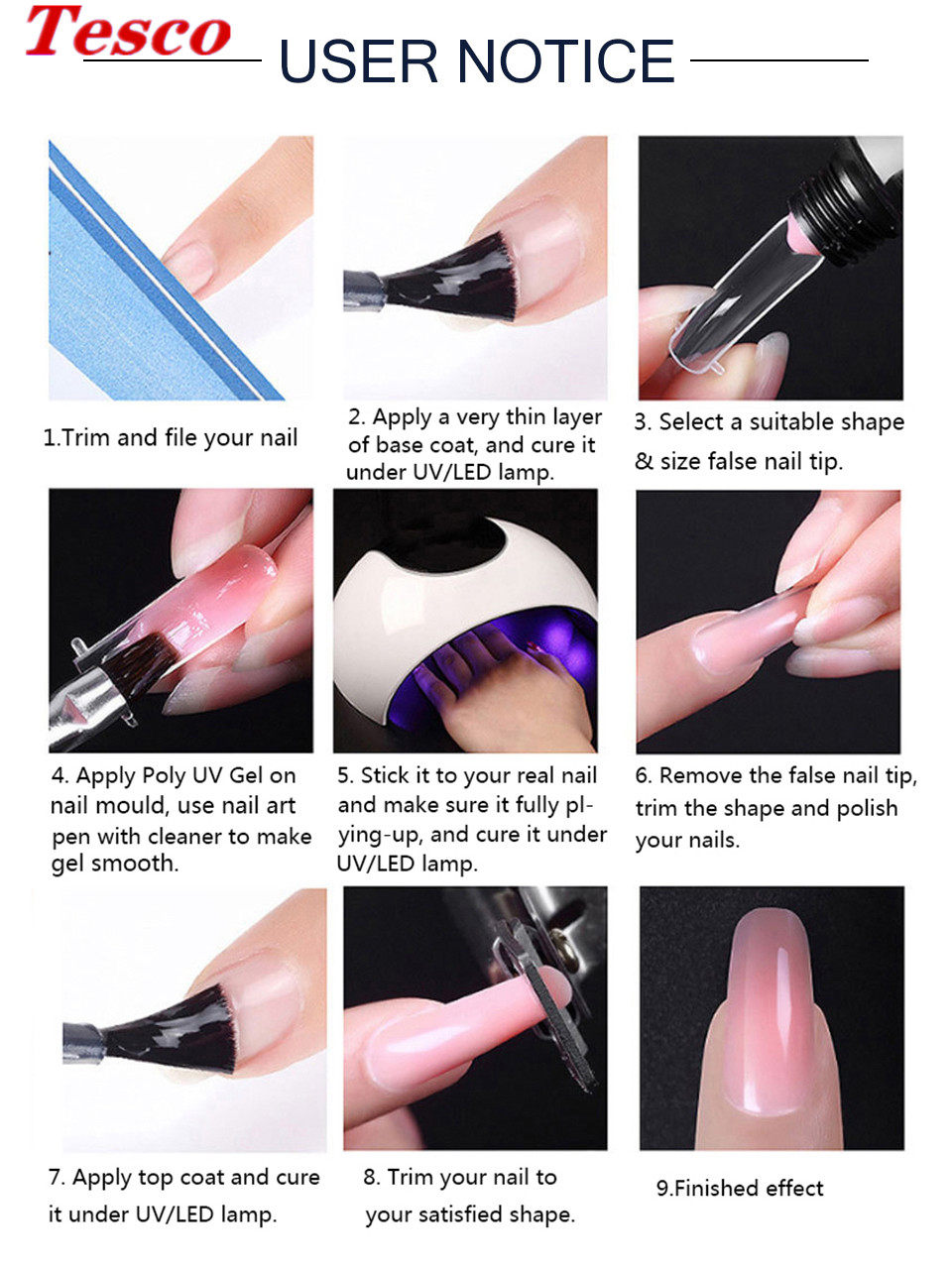 Tesco

USER NOTICE

1.Trim and file your nail

2. Apply a very thin layer of base coat, and cure it under UV/LED lamp.

3. Select a suitable shape & size false nail tip.

4. Apply Poly UV Gel on nail mould, use nail art pen with cleaner to make gel smooth.

5. Stick it to your real nail and make sure it fully plying-up, and cure it under UV/LED lamp.

6. Remove the false nail tip, trim the shape and polish your nails.

7. Apply top coat and cure it under UV/LED lamp.

8. Trim your nail to your satisfied shape.

9.Finished effect