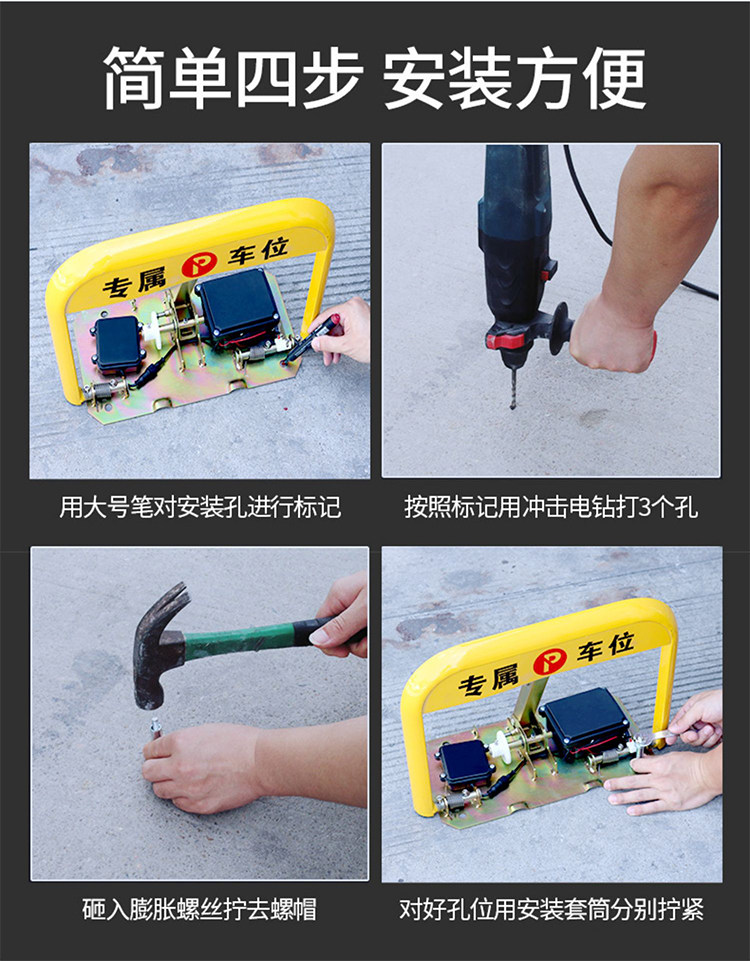 简单四步 安装方便

专属 P 车位

用大号笔对安装孔进行标记

按照标记用冲击电钻打3个孔

砸入膨胀螺丝拧去螺帽

专属 P 车位

对好孔位用安装套筒分别拧紧