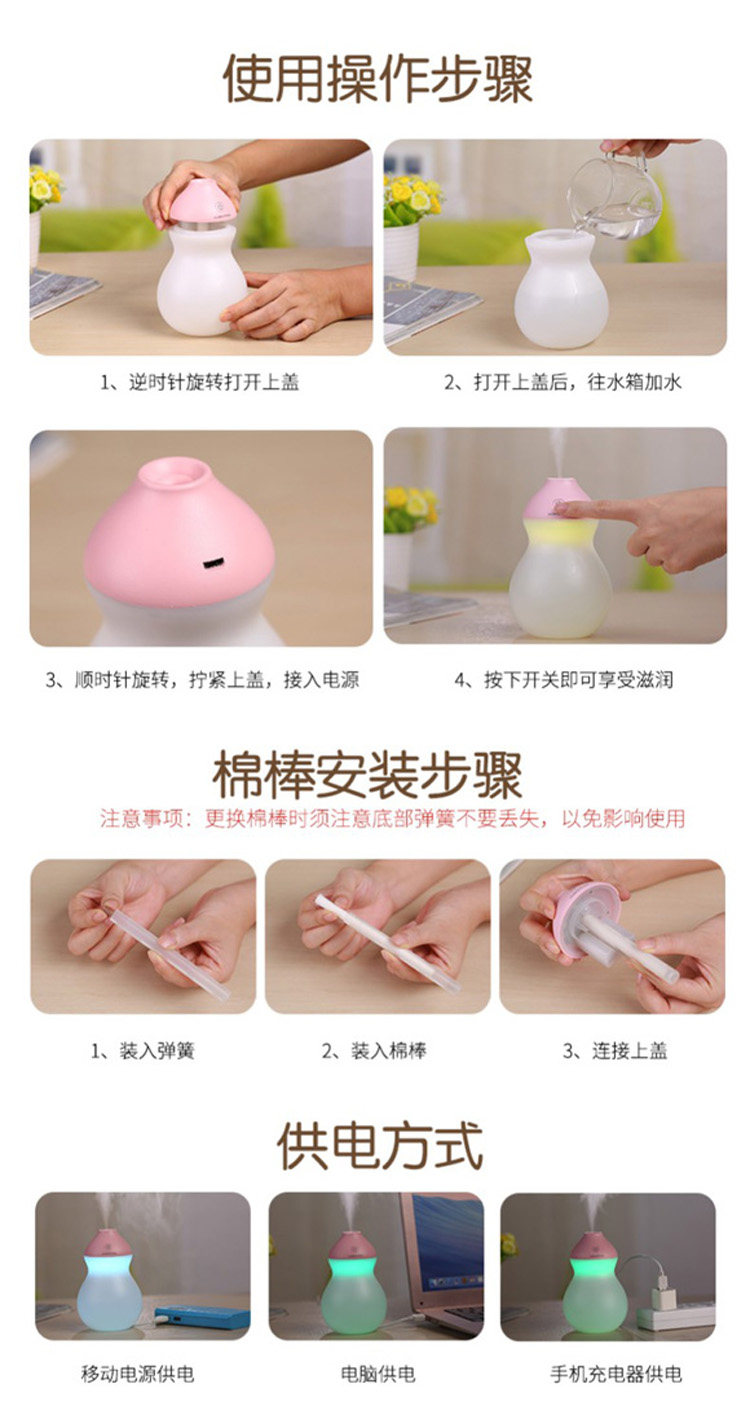 使用操作步骤

1、逆时针旋转打开上盖

2、打开上盖后，往水箱加水

3、顺时针旋转，拧紧上盖，接入电源

4、按下开关即可享受滋润

棉棒安装步骤

注意事项：更换棉棒时须注意底部弹簧不要丢失，以免影响使用

1、装入弹簧

2、装入棉棒

3、连接上盖

供电方式

移动电源供电

电脑供电

手机充电器供电