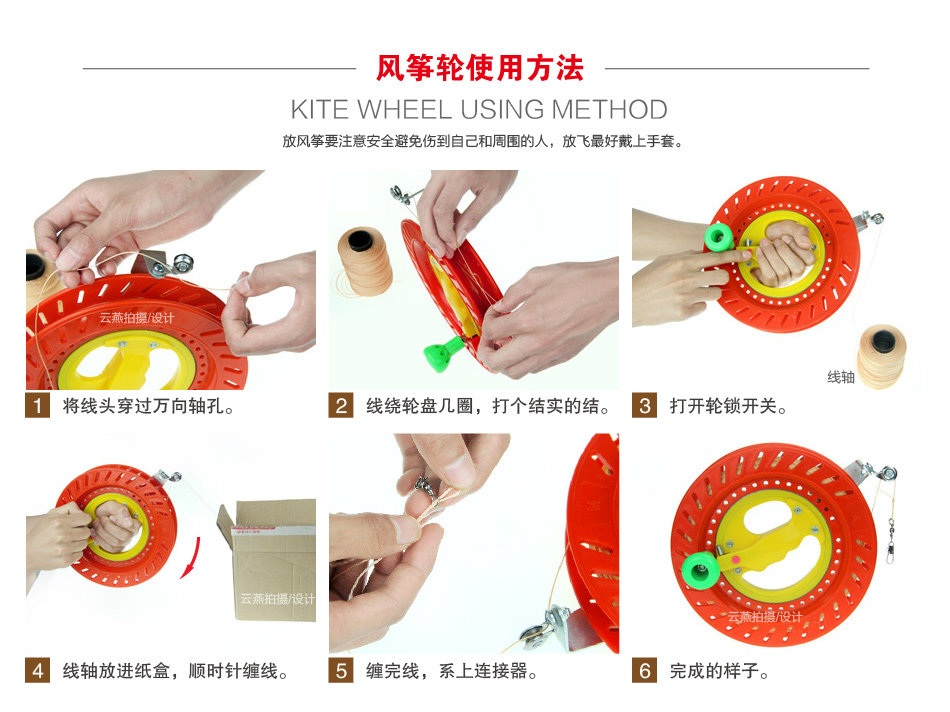 风筝轮使用方法

KITE WHEEL USING METHOD

放风筝要注意安全避免伤到自己和周围的人，放飞最好戴上手套。

云燕拍摄/设计

1 将线头穿过万向轴孔。

2 线绕轮盘几圈，打个结实的结。

线轴

3 打开轮锁开关。

云燕拍摄/设计

4 线轴放进纸盒，顺时针缠线。

5 缠完线，系上连接器。

云燕拍摄/设计

6 完成的样子。