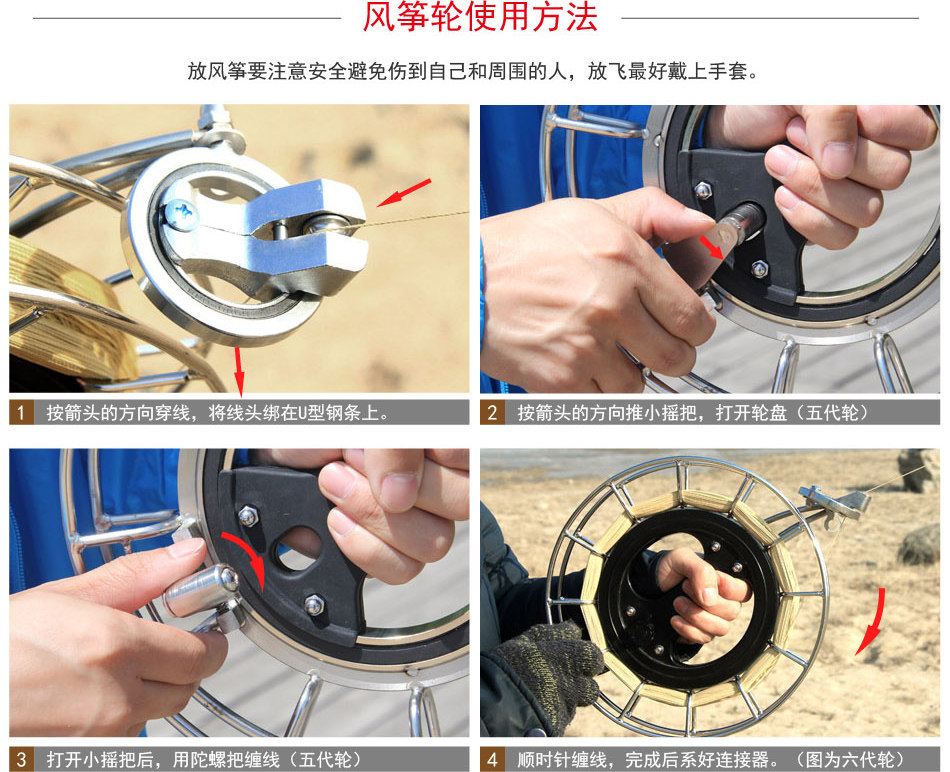 风筝轮使用方法

放风筝要注意安全避免伤到自己和周围的人，放飞最好戴上手套。

1 按箭头的方向穿线，将线头绑在U型钢条上。

2 按箭头的方向推小摇把，打开轮盘（五代轮）

3 打开小摇把后，用陀螺把缠线（五代轮）

4 顺时针缠线，完成后系好连接器。（图为六代轮）