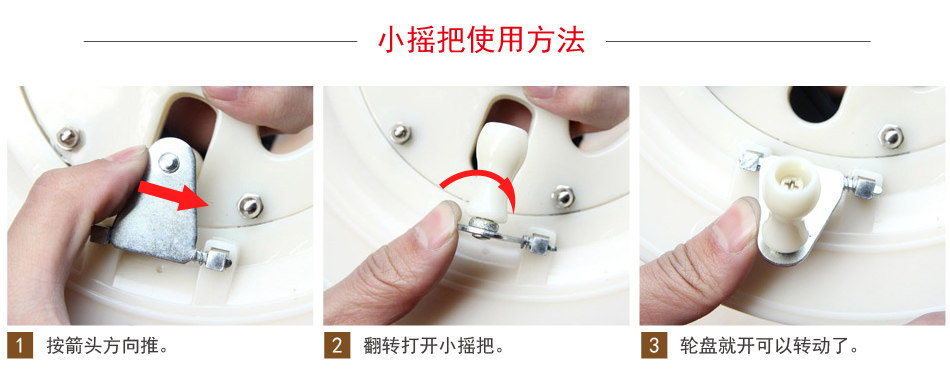 小摇把使用方法

1 按箭头方向推。

2 翻转打开小摇把。

3 轮盘就开可以转动了。