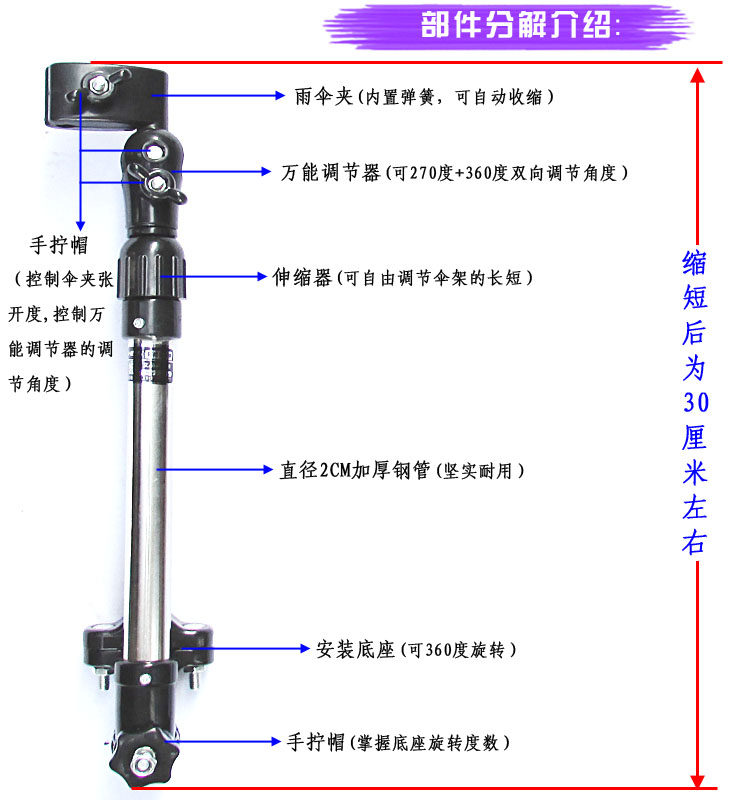 部件分解介绍:

雨伞夹(内置弹簧，可自动收缩)

万能调节器(可270度+360度双向调节角度)

手拧帽
(控制伞夹张开度,控制万能调节器的调节角度)

伸缩器(可自由调节伞架的长短)

直径2CM加厚钢管(坚实耐用)

安装底座(可360度旋转)

手拧帽(掌握底座旋转度数)

缩短后为30厘米左右