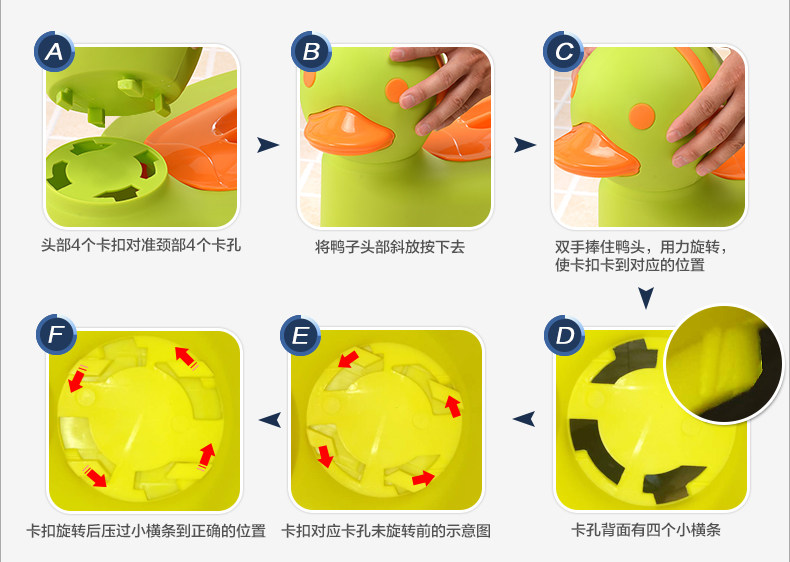 A

头部4个卡扣对准颈部4个卡孔

B

将鸭子头部斜放按下去

C

双手捧住鸭头，用力旋转，使卡扣卡到对应的位置

D

卡孔背面有四个小横条

E

卡扣对应卡孔未旋转前的示意图

F

卡扣旋转后压过小横条到正确的位置