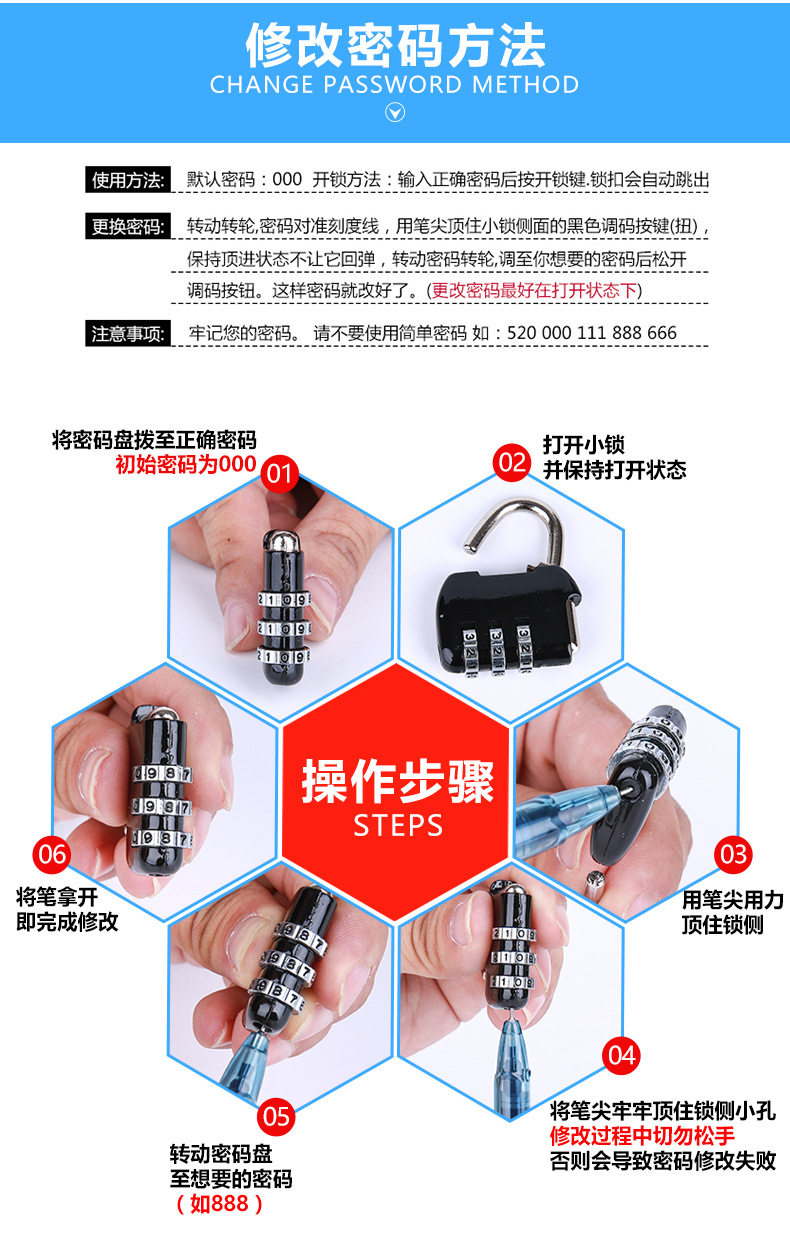 修改密码方法
CHANGE PASSWORD METHOD

使用方法: 默认密码：000 开锁方法：输入正确密码后按开锁键,锁扣会自动跳出

更换密码: 转动转轮,密码对准刻度线，用笔尖顶住小锁侧面的黑色调码按键(扭)，保持顶进状态不让它回弹，转动密码转轮,调至你想要的密码后松开调码按钮。这样密码就改好了。(更改密码最好在打开状态下)

注意事项: 牢记您的密码。 请不要使用简单密码 如：520 000 111 888 666

将密码盘拨至正确密码
初始密码为000
01

02
打开小锁
并保持打开状态

操作步骤
STEPS

03
用笔尖用力
顶住锁侧

04
将笔尖牢牢顶住锁侧小孔
修改过程中切勿松手
否则会导致密码修改失败

05
转动密码盘
至想要的密码
（如888）

06
将笔拿开
即完成修改