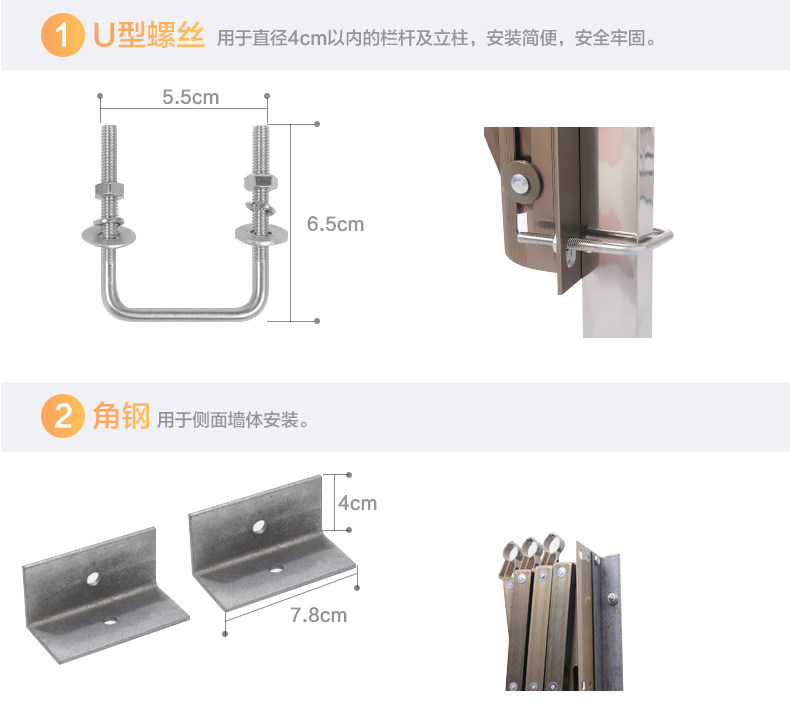 1 U型螺丝 用于直径4cm以内的栏杆及立柱，安装简便，安全牢固。

5.5cm

6.5cm

2 角钢 用于侧面墙体安装。

4cm

7.8cm