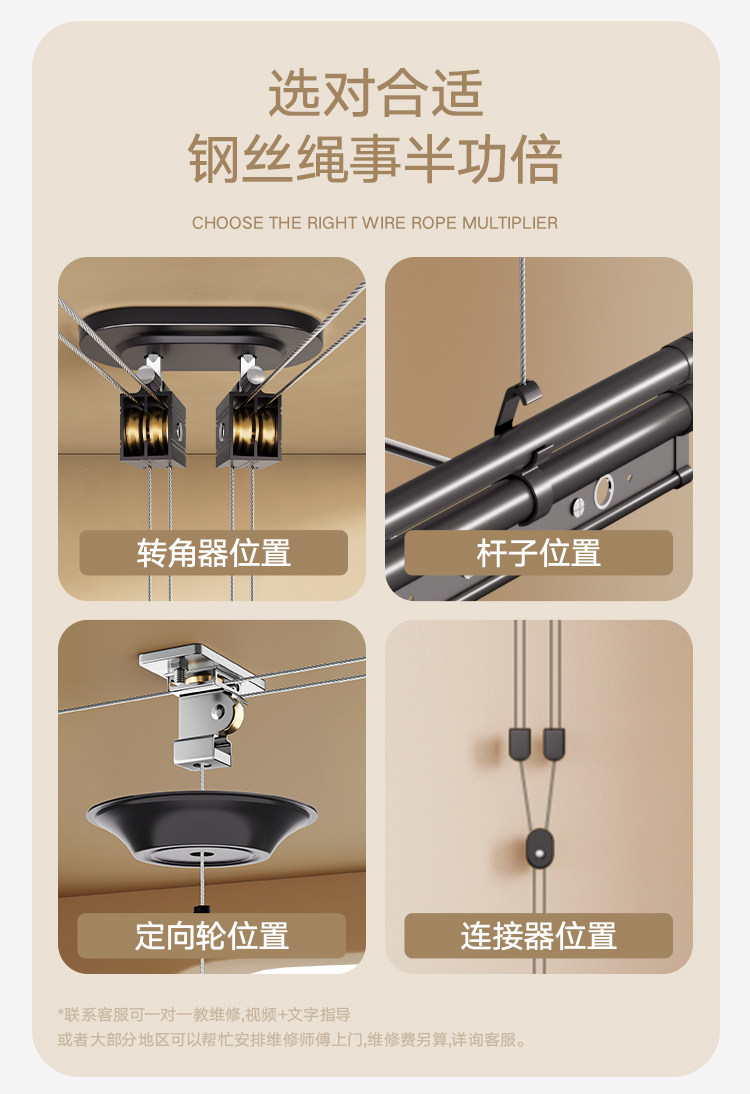 选对合适
钢丝绳事半功倍

CHOOSE THE RIGHT WIRE ROPE MULTIPLIER

转角器位置

杆子位置

定向轮位置

连接器位置

*联系客服可一对一教维修,视频+文字指导
或者大部分地区可以帮忙安排维修师傅上门,维修费另算,详询客服。