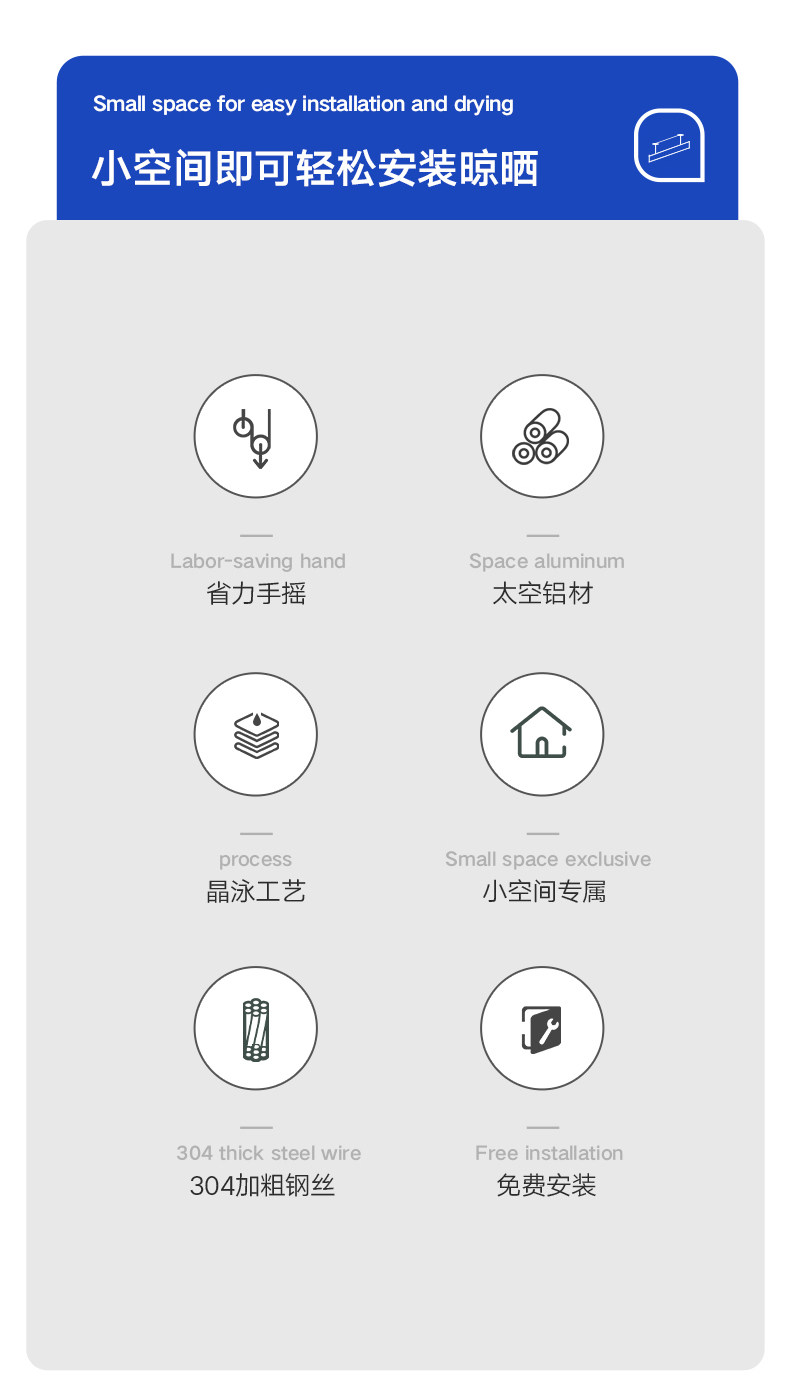 Small space for easy installation and drying

小空间即可轻松安装晾晒

Labor-saving hand
省力手摇

Space aluminum
太空铝材

process
晶泳工艺

Small space exclusive
小空间专属

304 thick steel wire
304加粗钢丝

Free installation
免费安装