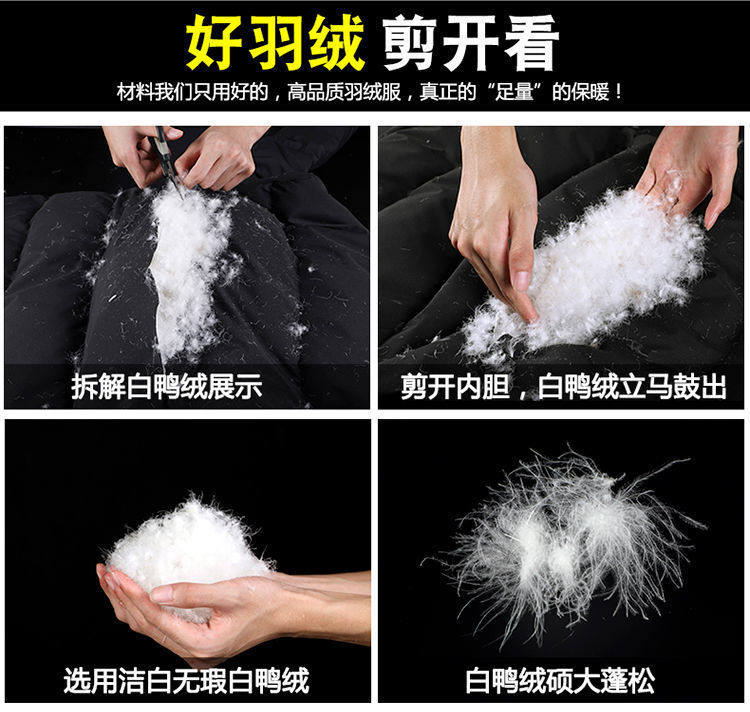 好羽绒 剪开看

材料我们只用好的，高品质羽绒服，真正的“足量”的保暖！

拆解白鸭绒展示

剪开内胆，白鸭绒立马鼓出

选用洁白无瑕白鸭绒

白鸭绒硕大蓬松