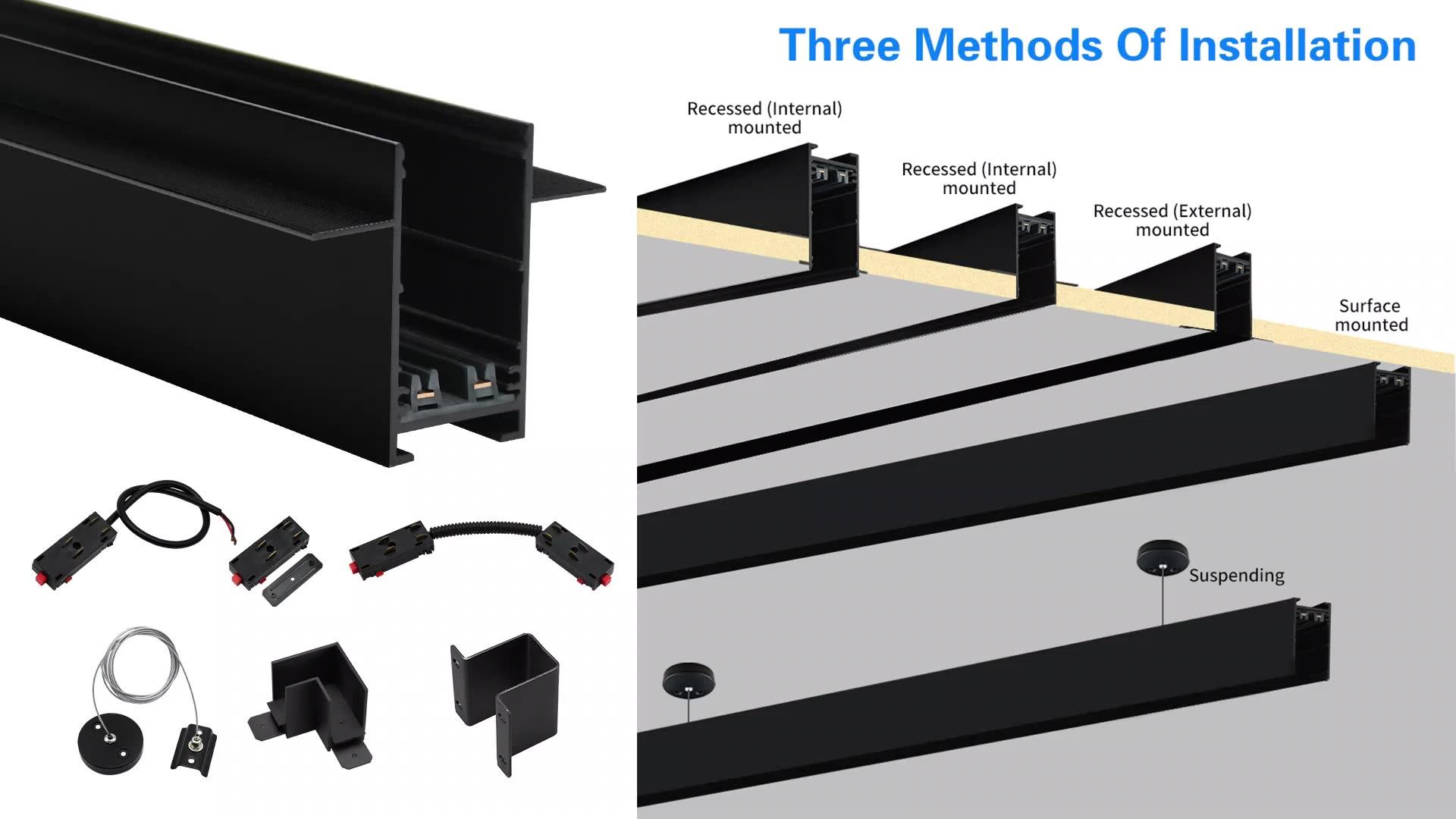 Three Methods Of Installation

Recessed (Internal) mounted

Recessed (Internal) mounted

Recessed (External) mounted

Surface mounted

Suspending