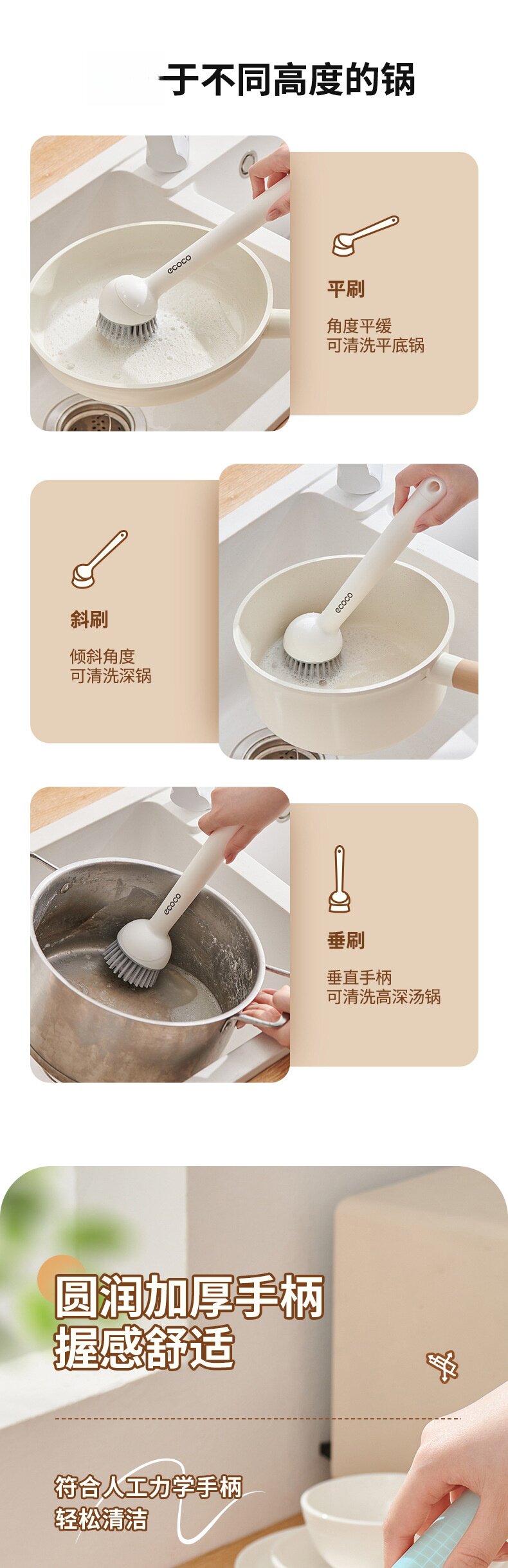 于不同高度的锅

ecoco

平刷

角度平缓
可清洗平底锅

斜刷

倾斜角度
可清洗深锅

ecoco

ecoco

垂刷

垂直手柄
可清洗高深汤锅

圆润加厚手柄
握感舒适

符合人工力学手柄
轻松清洁