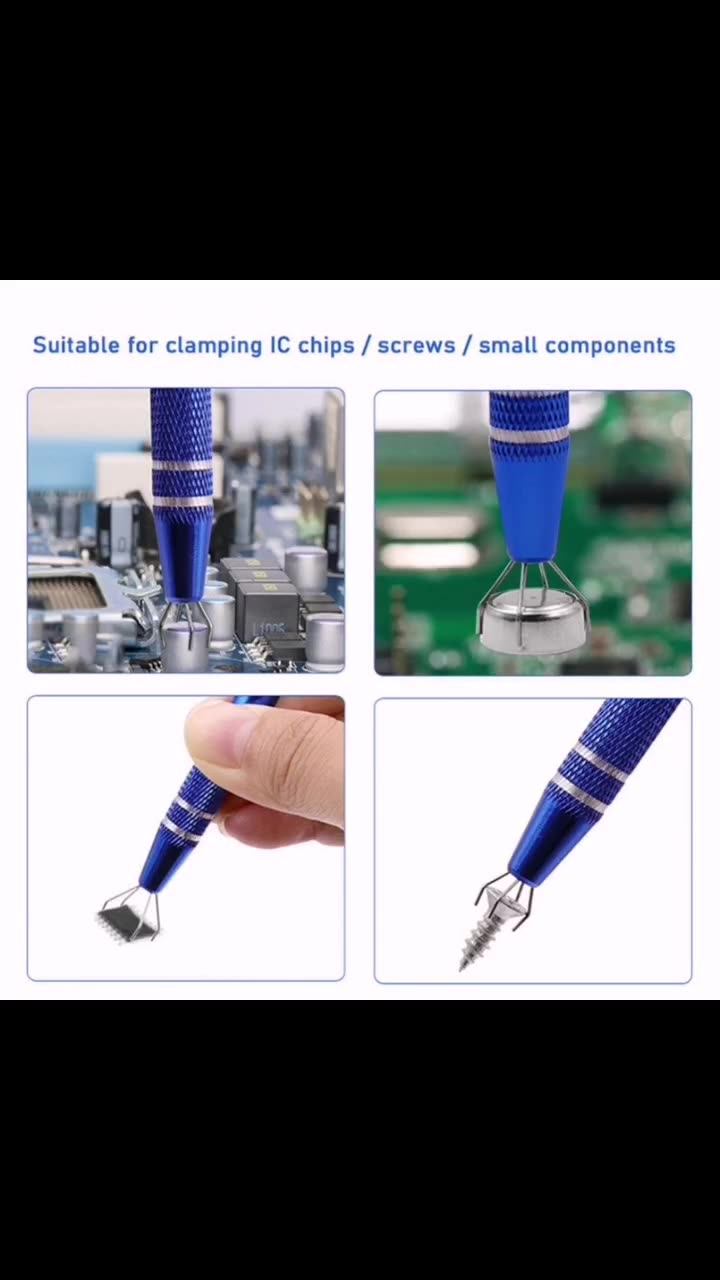 Suitable for clamping IC chips / screws / small components