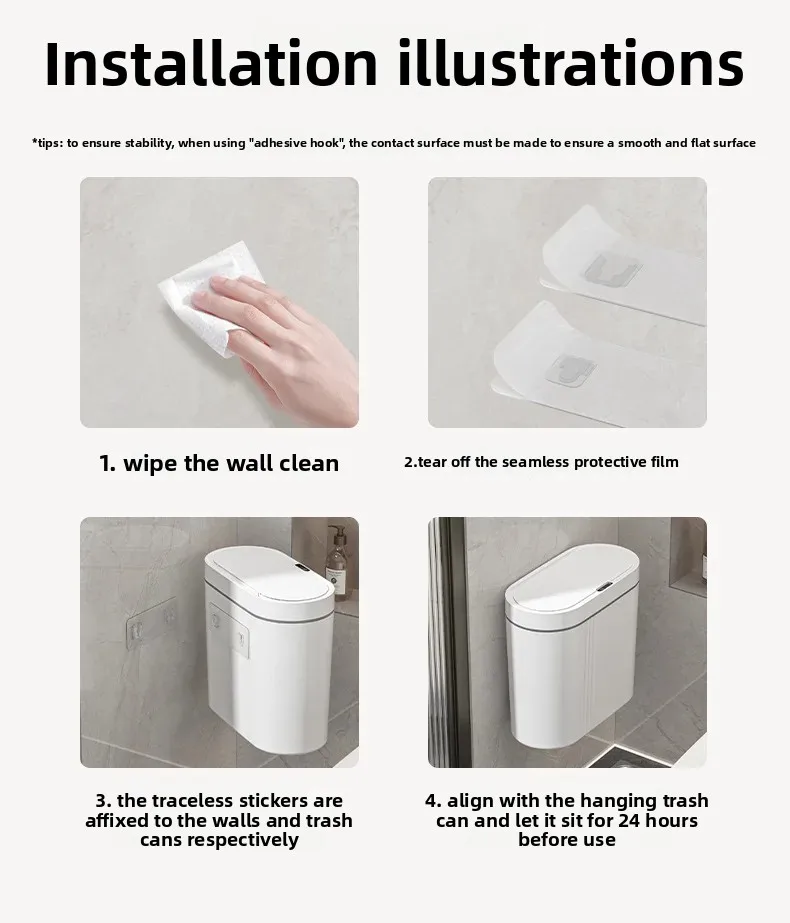 Installation illustrations

*tips: to ensure stability, when using "adhesive hook", the contact surface must be made to ensure a smooth and flat surface

1. wipe the wall clean

2.tear off the seamless protective film

3. the traceless stickers are affixed to the walls and trash cans respectively

4. align with the hanging trash can and let it sit for 24 hours before use