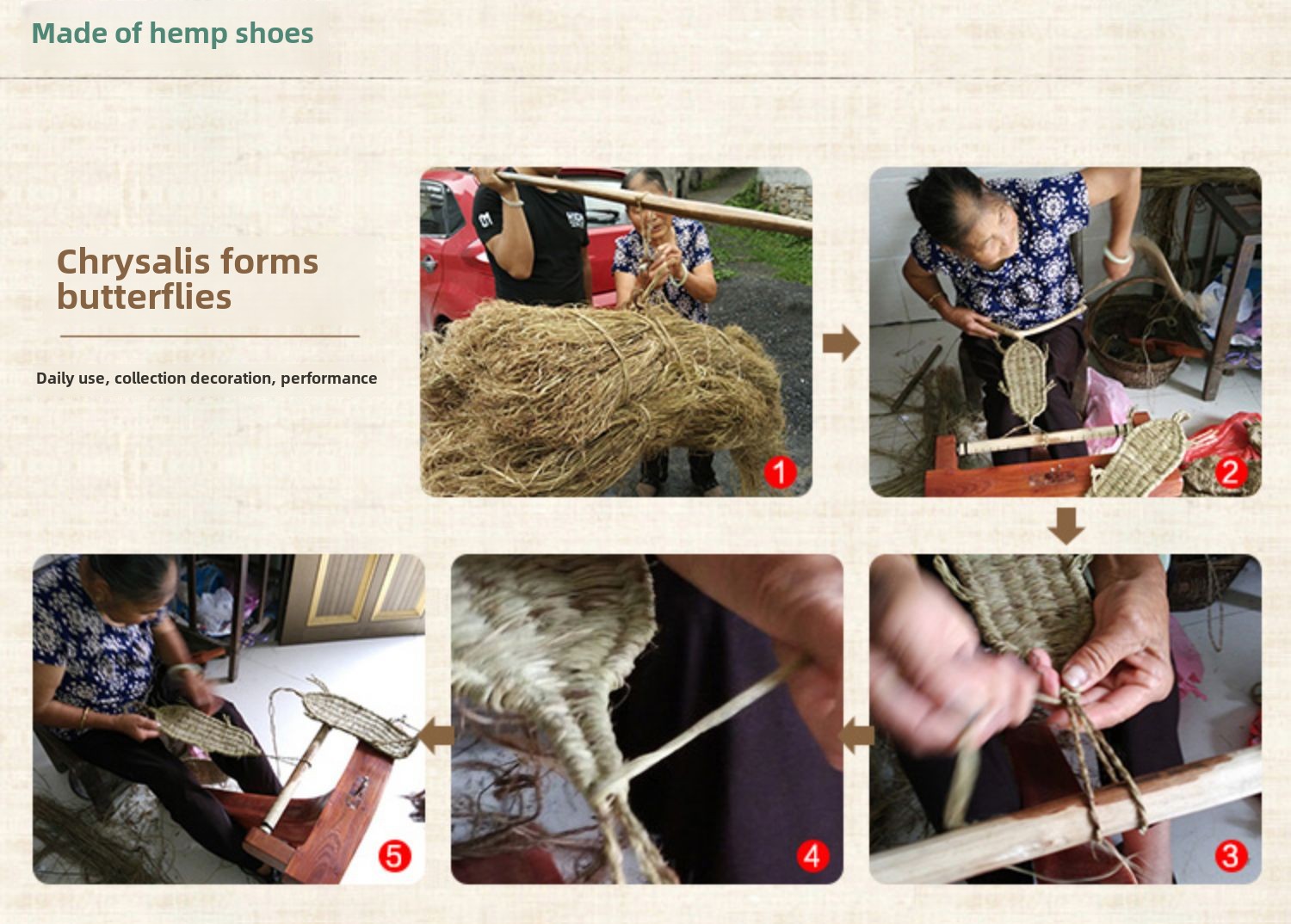 Made of hemp shoes

Chrysalis forms butterflies

Daily use, collection decoration, performance

1

2

3

4

5