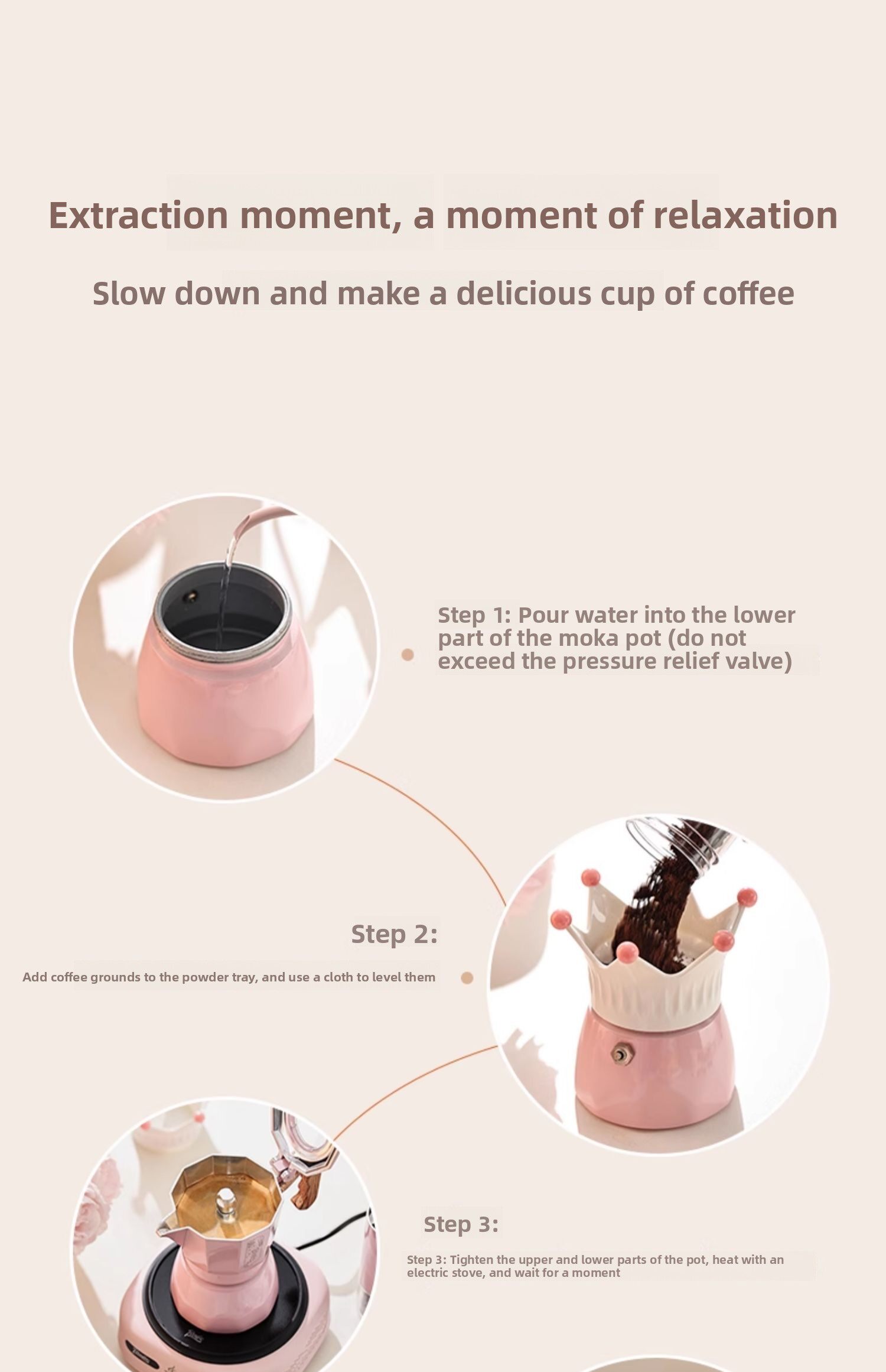 Extraction moment, a moment of relaxation

Slow down and make a delicious cup of coffee

Step 1: Pour water into the lower part of the moka pot (do not exceed the pressure relief valve)

Step 2:

Add coffee grounds to the powder tray, and use a cloth to level them

Step 3:

Step 3: Tighten the upper and lower parts of the pot, heat with an electric stove, and wait for a moment