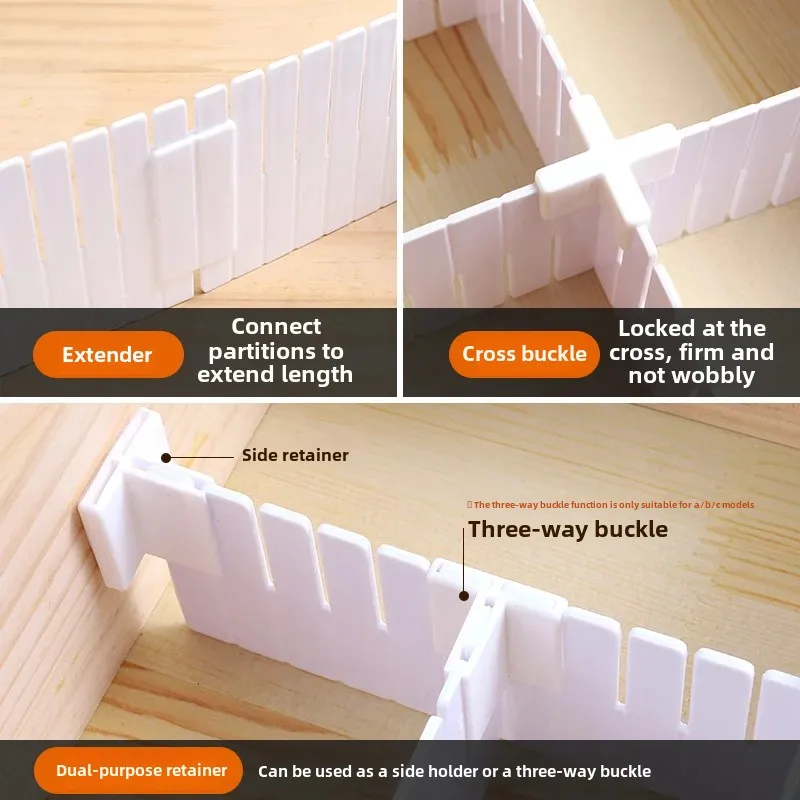 Extender

Connect partitions to extend length

Cross buckle

Locked at the cross, firm and not wobbly

Side retainer

The three-way buckle function is only suitable for a/b/c models

Three-way buckle

Dual-purpose retainer

Can be used as a side holder or a three-way buckle