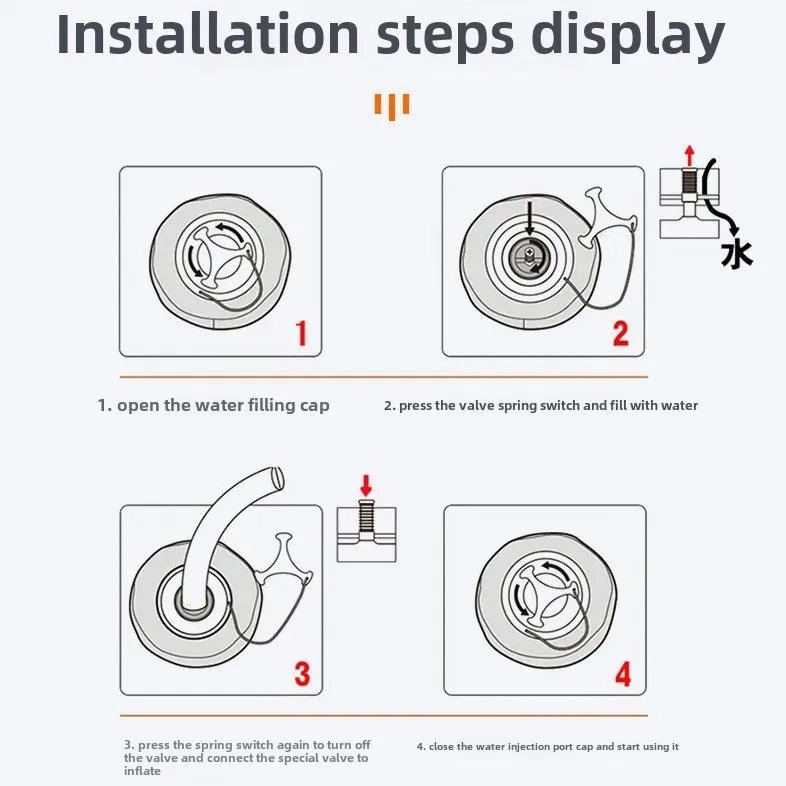 Installation steps display

1

2

水

1. open the water filling cap

2. press the valve spring switch and fill with water

3

4

3. press the spring switch again to turn off the valve and connect the special valve to inflate

4. close the water injection port cap and start using it