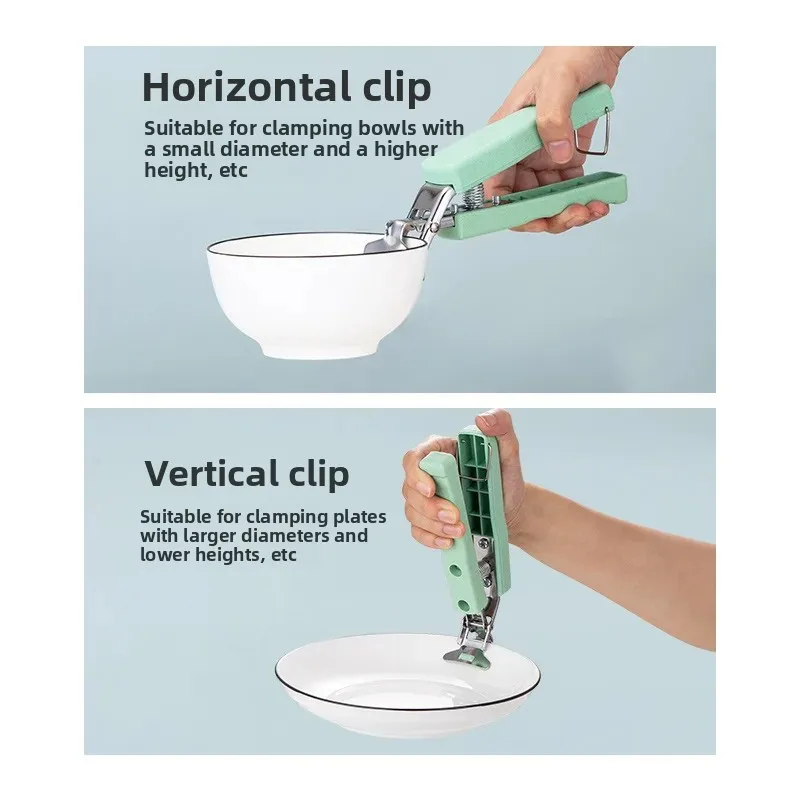 Horizontal clip

Suitable for clamping bowls with a small diameter and a higher height, etc

Vertical clip

Suitable for clamping plates with larger diameters and lower heights, etc