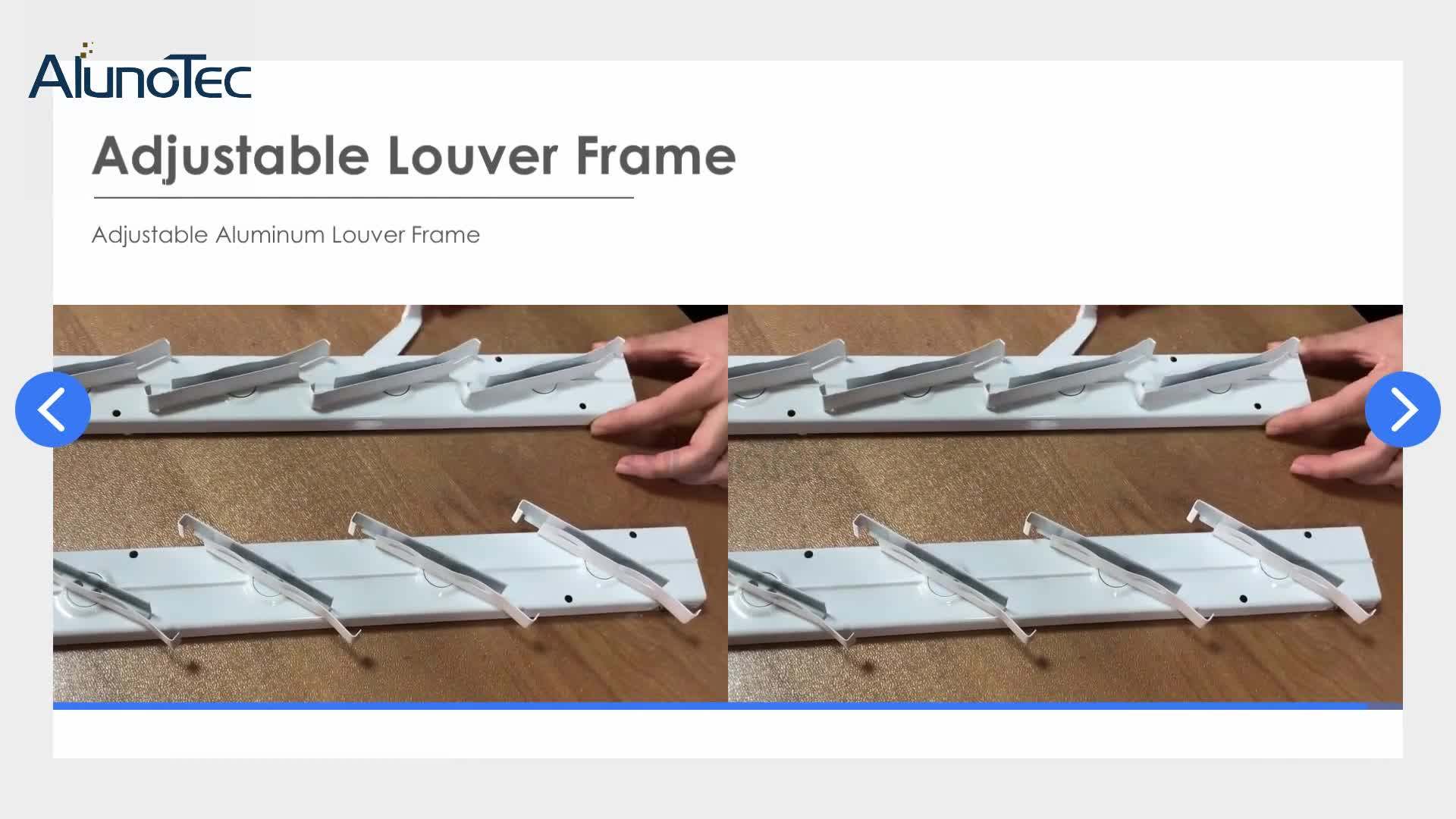 AlunoTec

Adjustable Louver Frame

Adjustable Aluminum Louver Frame