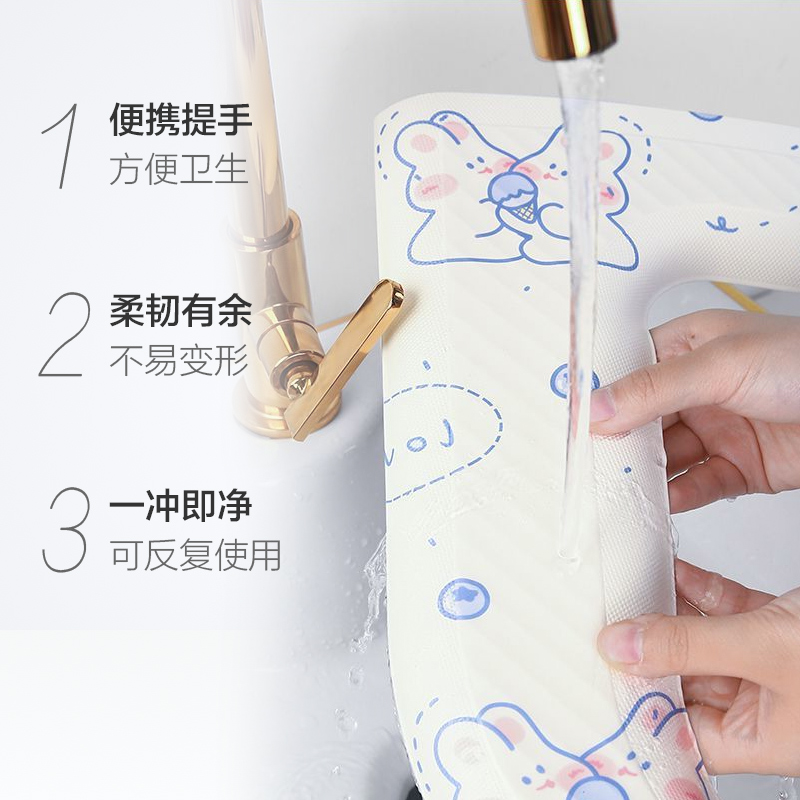 1 便携提手
方便卫生

2 柔韧有余
不易变形

3 一冲即净
可反复使用