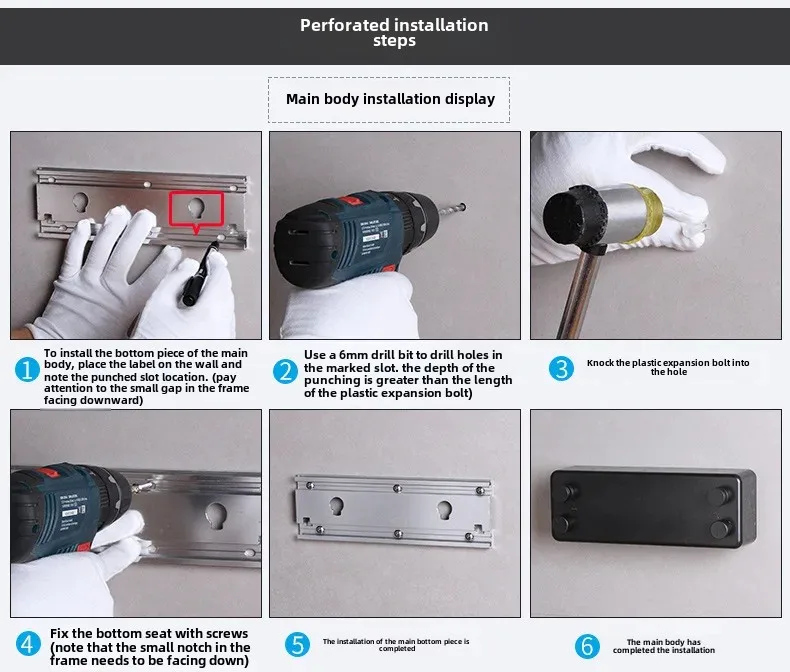 Perforated installation steps

Main body installation display

1 To install the bottom piece of the main body, place the label on the wall and note the punched slot location. (pay attention to the small gap in the frame facing downward)

2 Use a 6mm drill bit to drill holes in the marked slot. the depth of the punching is greater than the length of the plastic expansion bolt)

3 Knock the plastic expansion bolt into the hole

4 Fix the bottom seat with screws (note that the small notch in the frame needs to be facing down)

5 The installation of the main bottom piece is completed

6 The main body has completed the installation