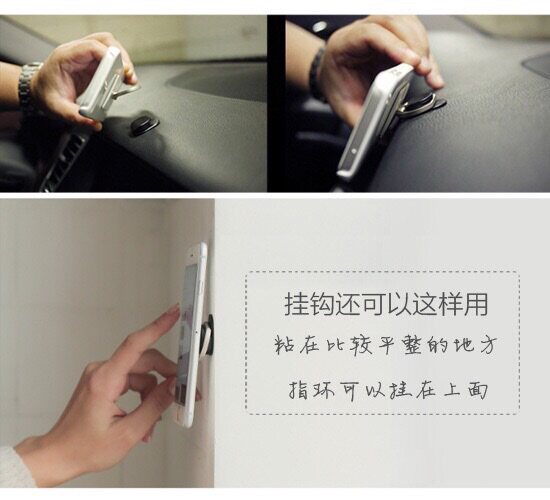 挂钩还可以这样用

粘在比较平整的地方

指环可以挂在上面