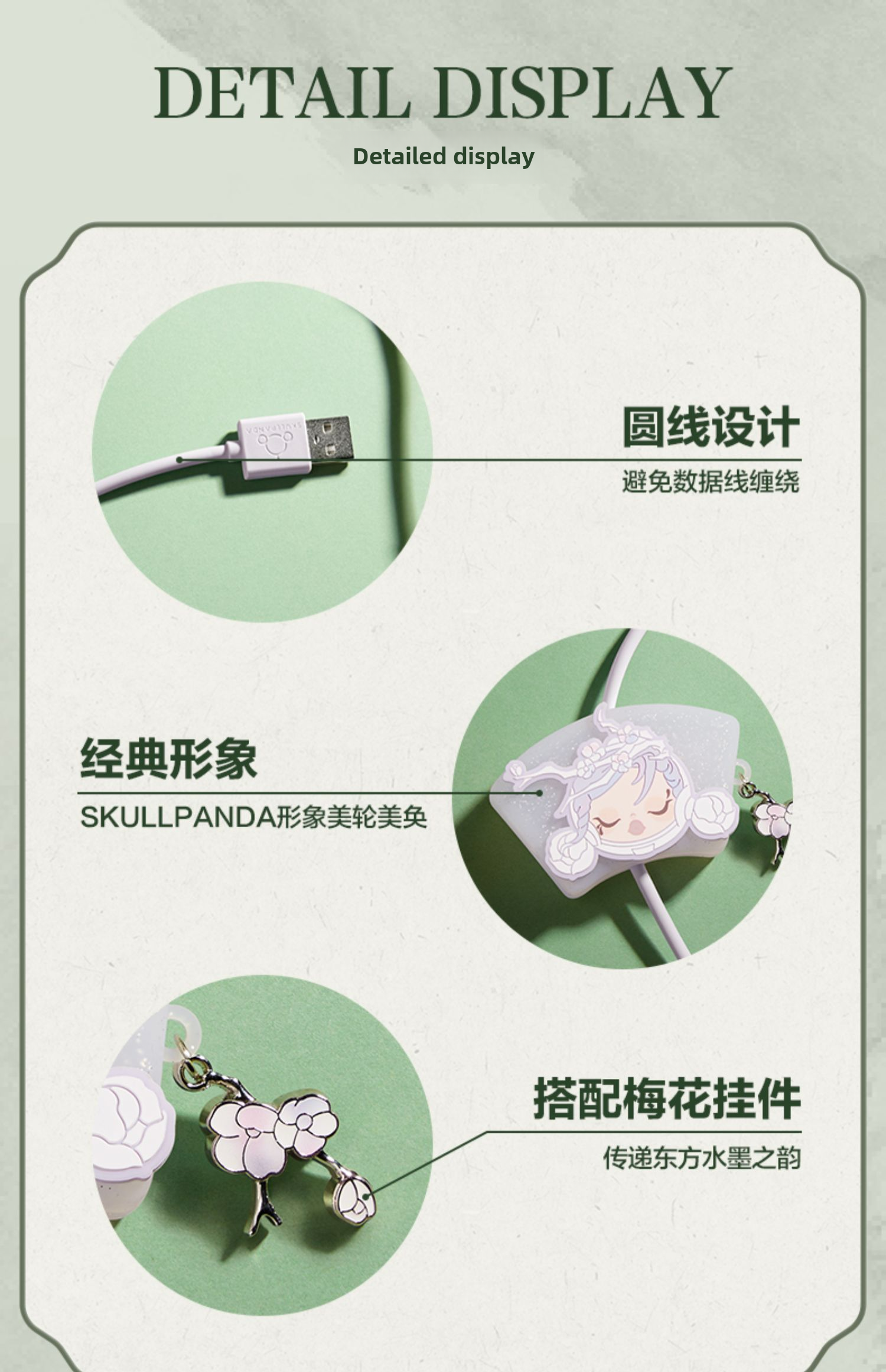 DETAIL DISPLAY

Detailed display

SKULLPANDA

圆线设计

避免数据线缠绕

经典形象

SKULLPANDA形象美轮美奂

搭配梅花挂件

传递东方水墨之韵