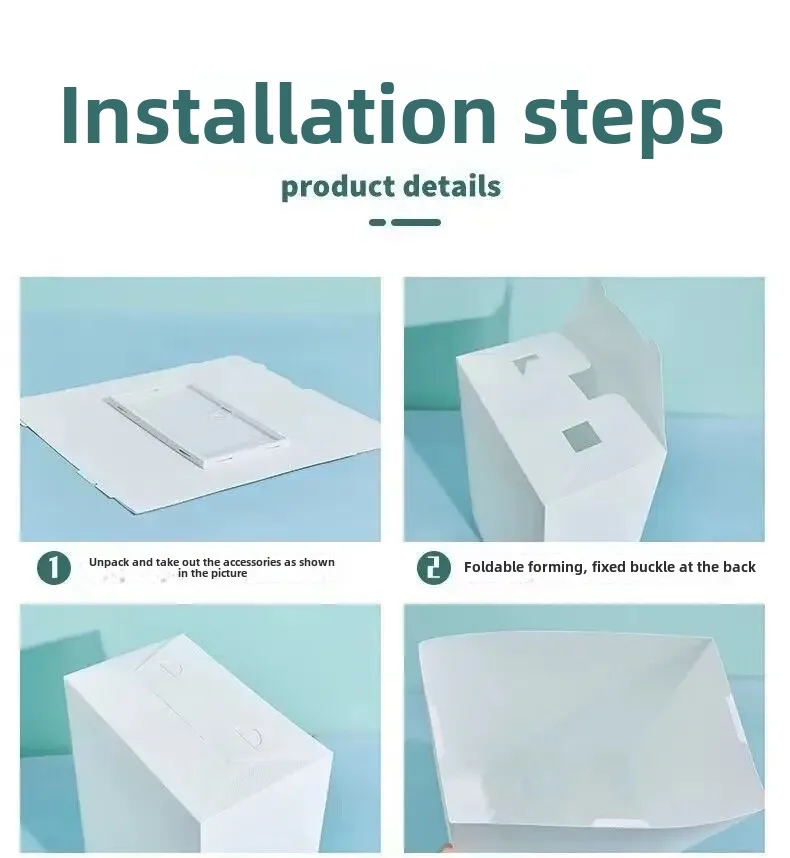 Installation steps

product details

1 Unpack and take out the accessories as shown in the picture

2 Foldable forming, fixed buckle at the back