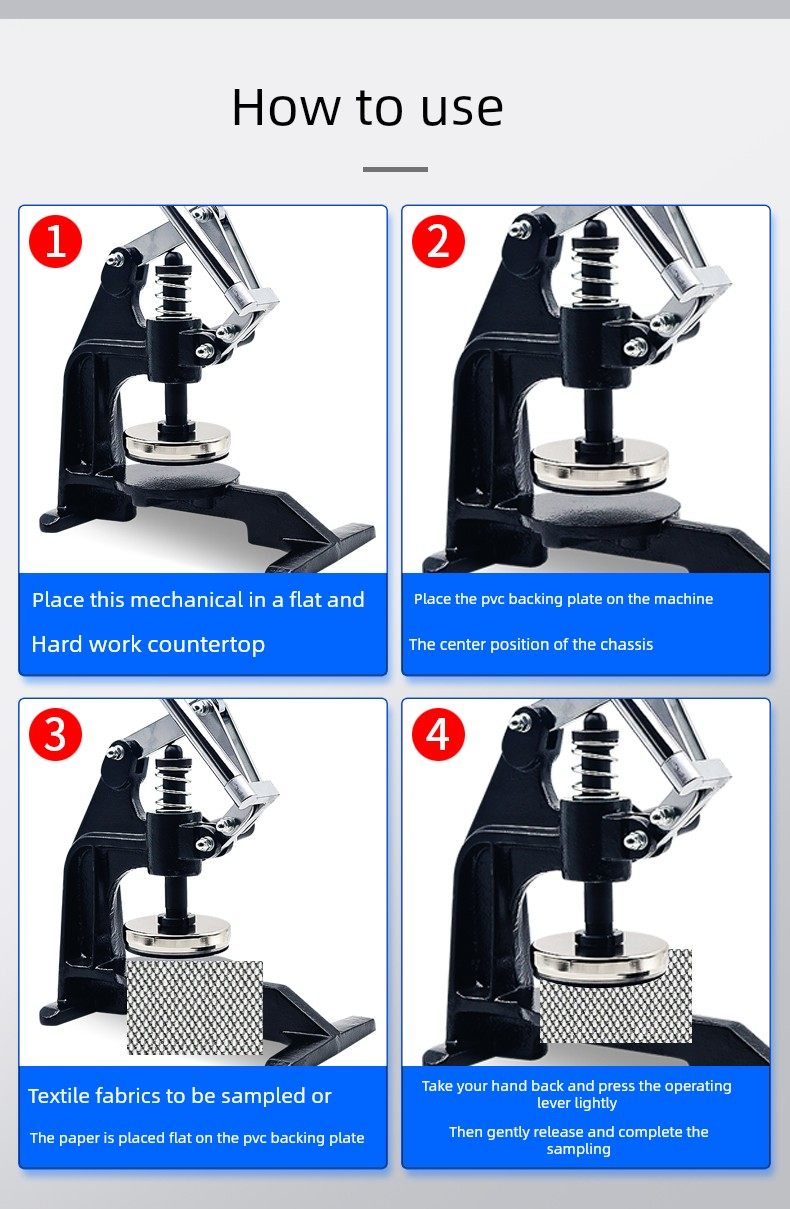 How to use

1

Place this mechanical in a flat and

Hard work countertop

2

Place the pvc backing plate on the machine

The center position of the chassis

3

Textile fabrics to be sampled or

The paper is placed flat on the pvc backing plate

4

Take your hand back and press the operating lever lightly

Then gently release and complete the sampling