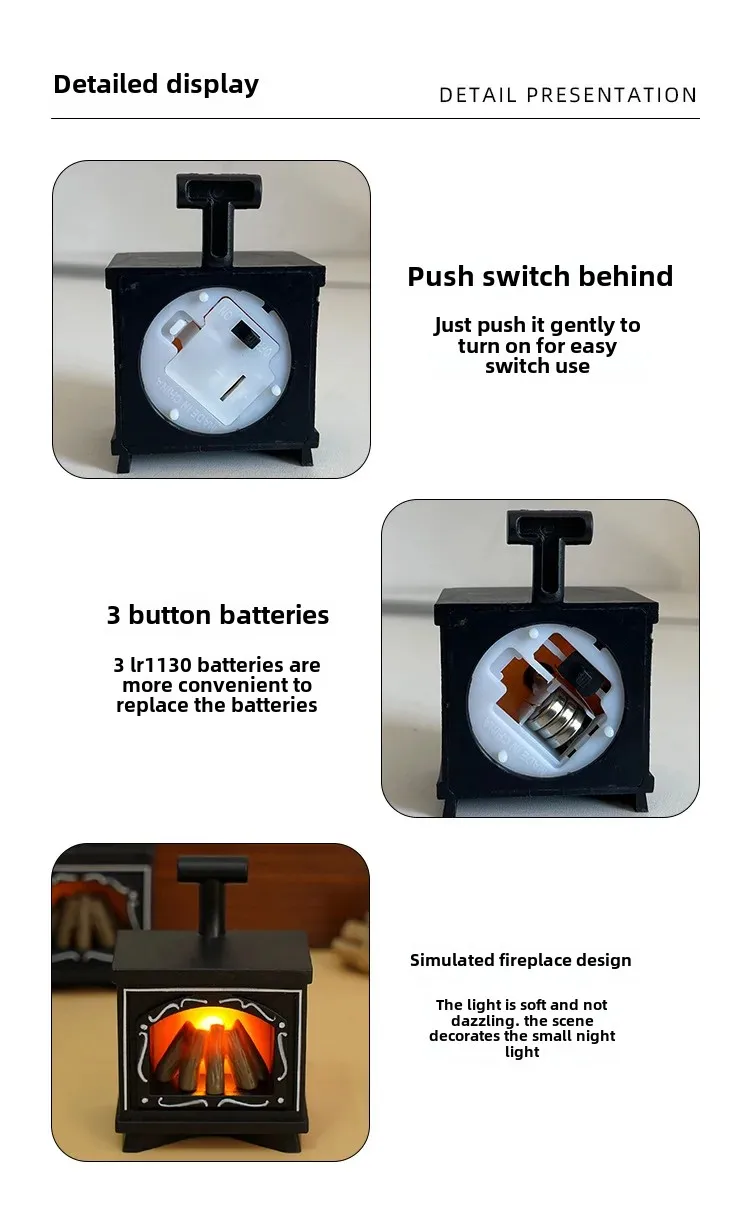 Detailed display

DETAIL PRESENTATION

Push switch behind

Just push it gently to turn on for easy switch use

3 button batteries

3 lr1130 batteries are more convenient to replace the batteries

Simulated fireplace design

The light is soft and not dazzling. the scene decorates the small night light