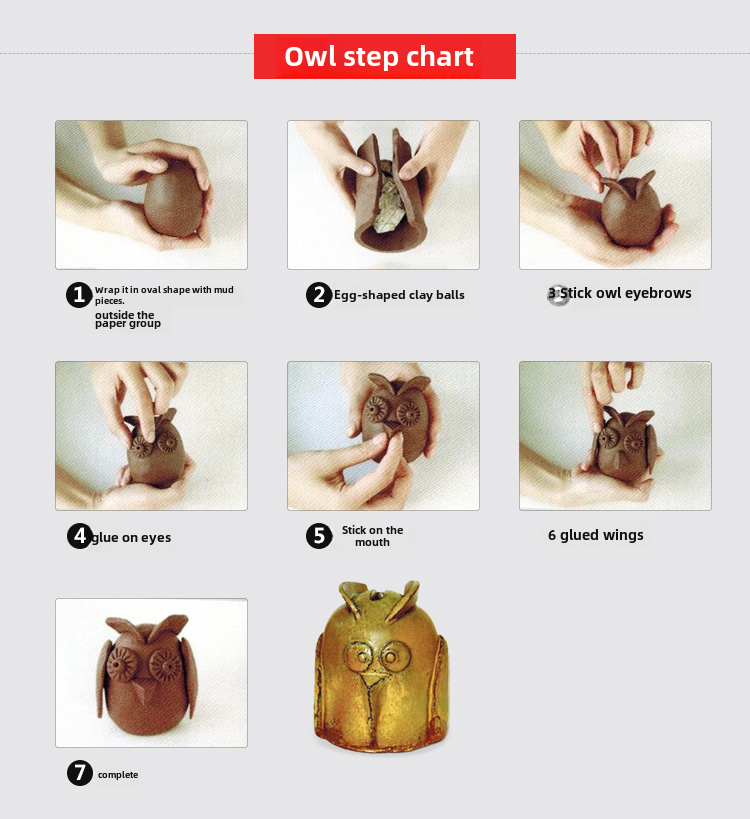 Owl step chart

1 Wrap it in oval shape with mud pieces.
outside the paper group

2 Egg-shaped clay balls

3 Stick owl eyebrows

4 glue on eyes

5 Stick on the mouth

6 glued wings

7 complete