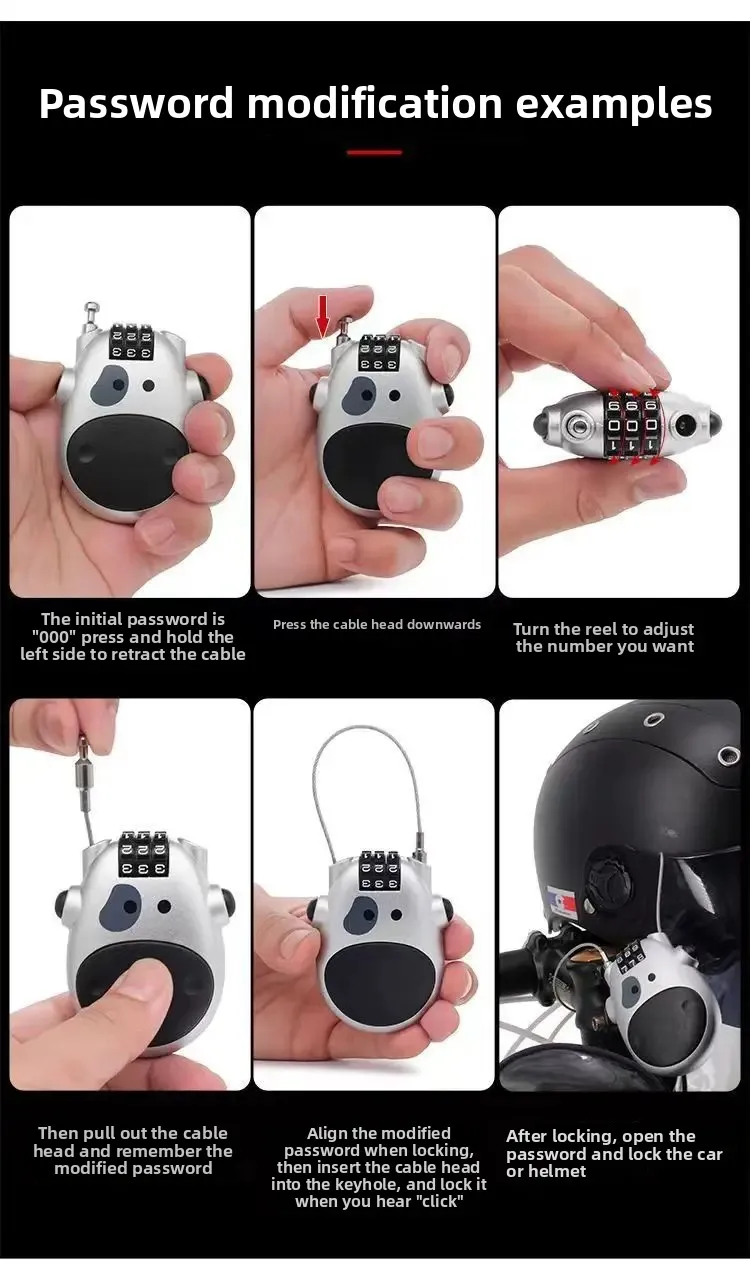 Password modification examples

The initial password is "000" press and hold the left side to retract the cable

Press the cable head downwards

Turn the reel to adjust the number you want

Then pull out the cable head and remember the modified password

Align the modified password when locking, then insert the cable head into the keyhole, and lock it when you hear "click"

After locking, open the password and lock the car or helmet