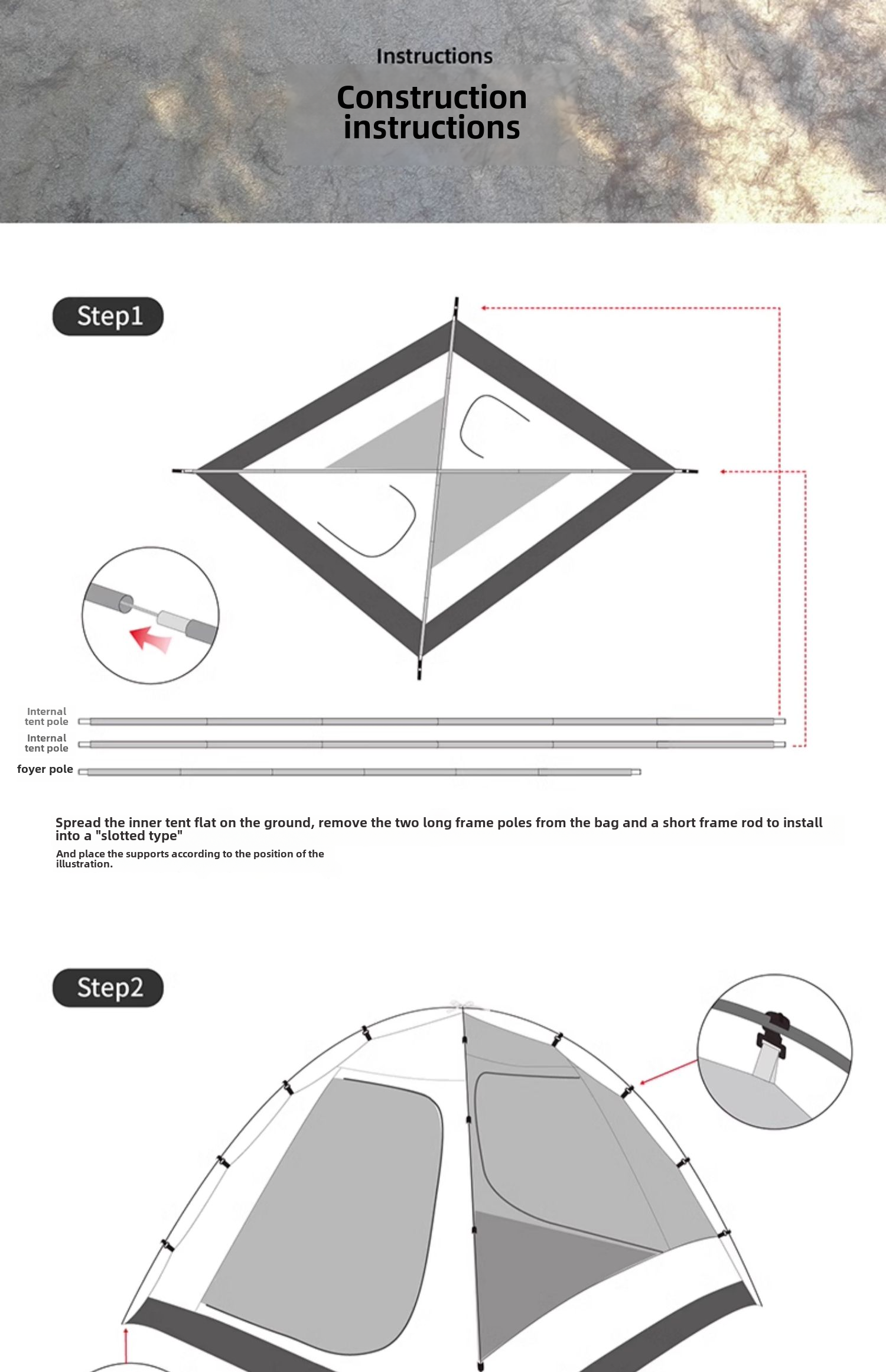 Instructions

Construction instructions

Step1

Internal tent pole

Internal tent pole

foyer pole

Spread the inner tent flat on the ground, remove the two long frame poles from the bag and a short frame rod to install into a "slotted type"

And place the supports according to the position of the illustration.

Step2