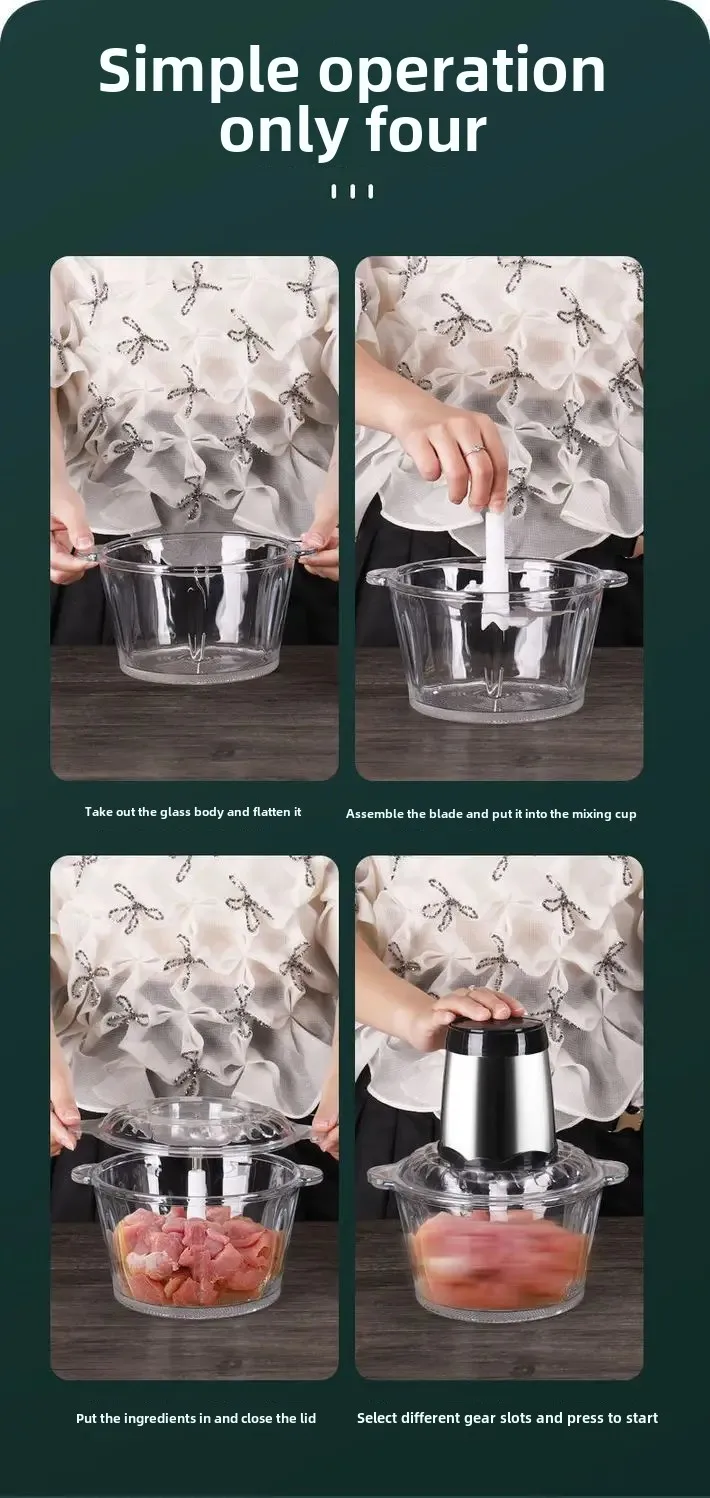 Simple operation only four

Take out the glass body and flatten it

Assemble the blade and put it into the mixing cup

Put the ingredients in and close the lid

Select different gear slots and press to start