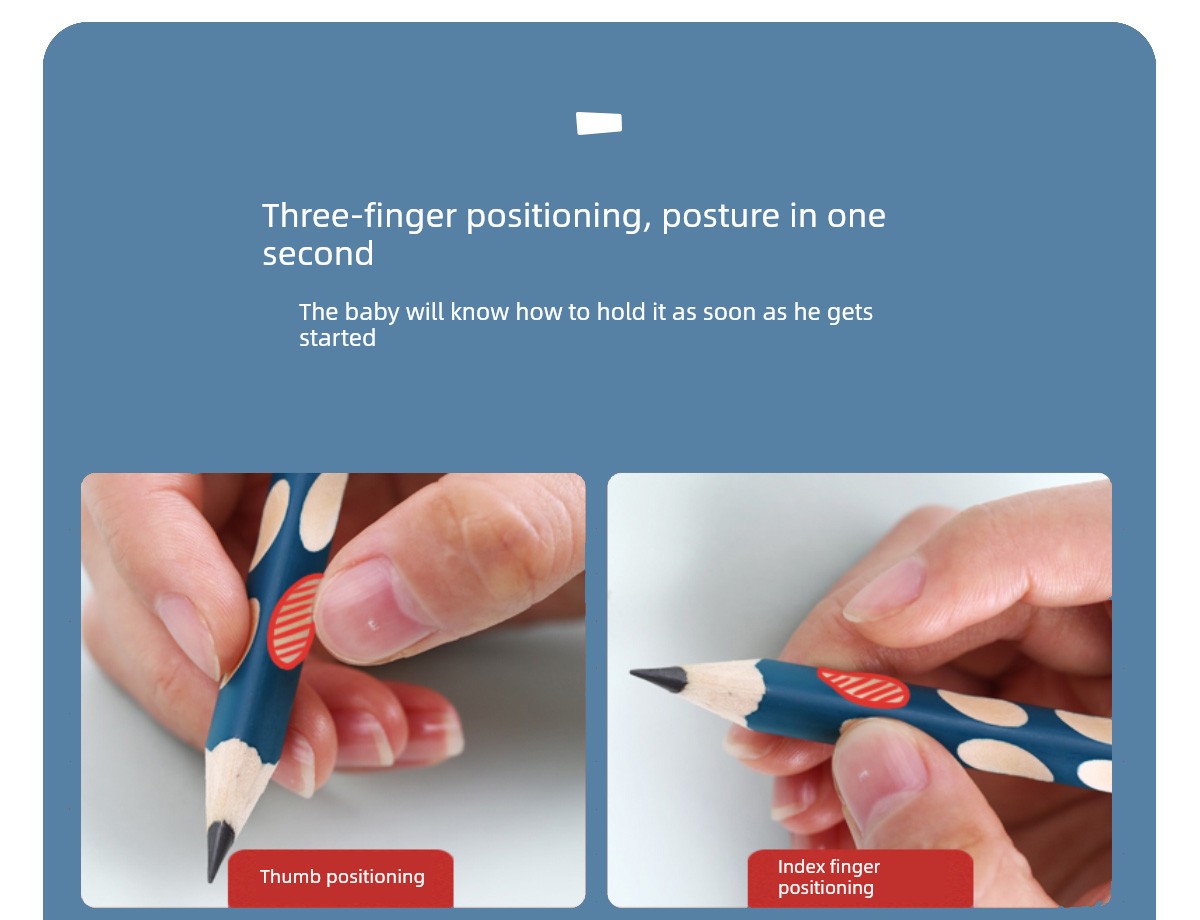 Three-finger positioning, posture in one second

The baby will know how to hold it as soon as he gets started

Thumb positioning

Index finger positioning