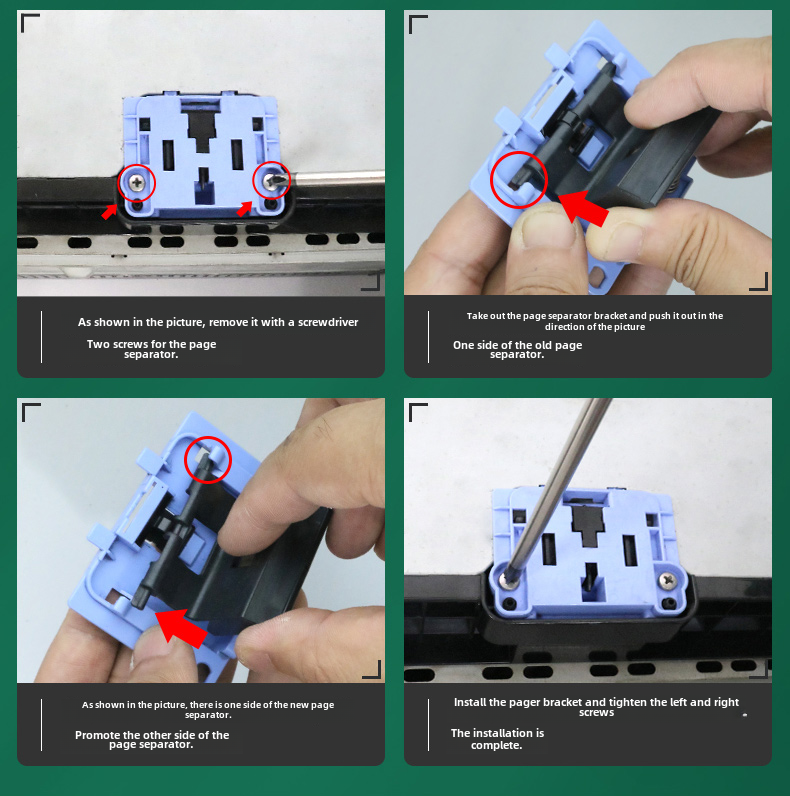 As shown in the picture, remove it with a screwdriver

Two screws for the page separator.

Take out the page separator bracket and push it out in the direction of the picture

One side of the old page separator.

As shown in the picture, there is one side of the new page separator.

Promote the other side of the page separator.

Install the pager bracket and tighten the left and right screws

The installation is complete.