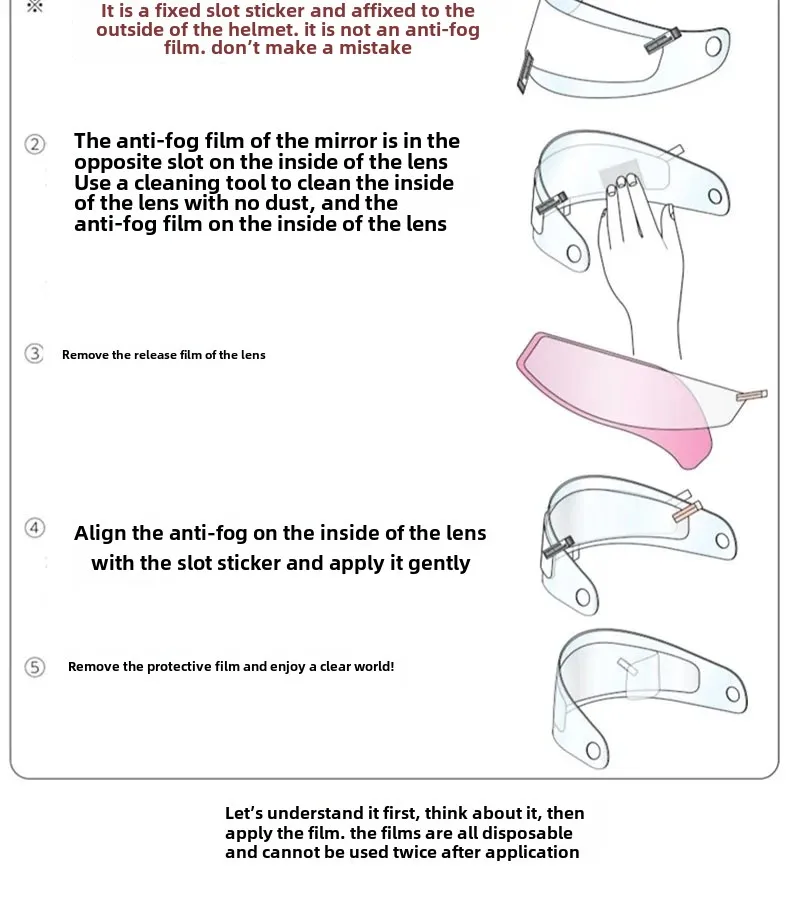 ※ It is a fixed slot sticker and affixed to the outside of the helmet. it is not an anti-fog film. don't make a mistake

② The anti-fog film of the mirror is in the opposite slot on the inside of the lens
Use a cleaning tool to clean the inside of the lens with no dust, and the anti-fog film on the inside of the lens

③ Remove the release film of the lens

④ Align the anti-fog on the inside of the lens with the slot sticker and apply it gently

⑤ Remove the protective film and enjoy a clear world!

Let's understand it first, think about it, then apply the film. the films are all disposable and cannot be used twice after application