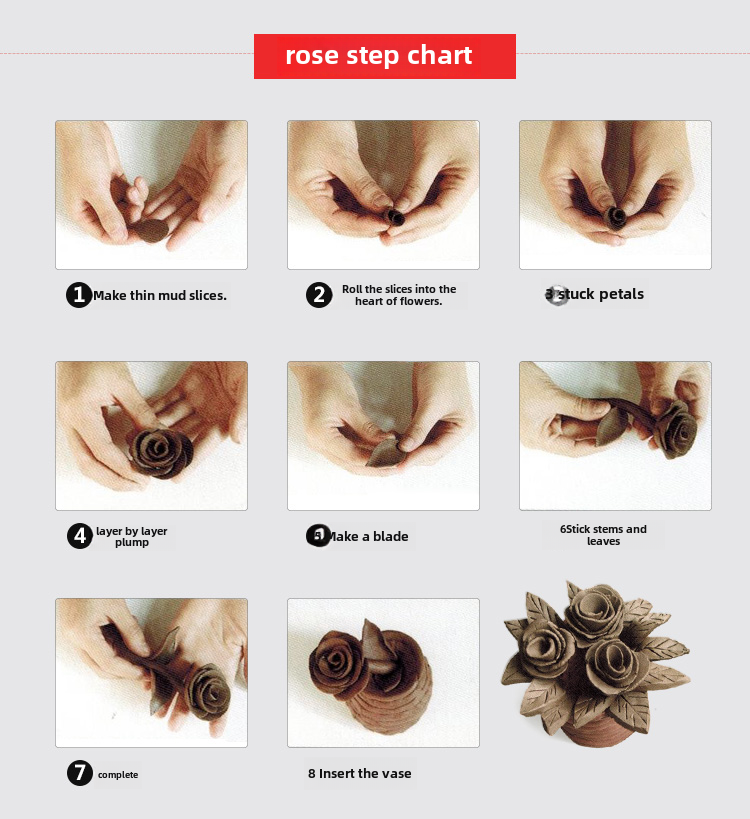 rose step chart

1 Make thin mud slices.

2 Roll the slices into the heart of flowers.

3 stuck petals

4 layer by layer plump

5 Make a blade

6Stick stems and leaves

7 complete

8 Insert the vase