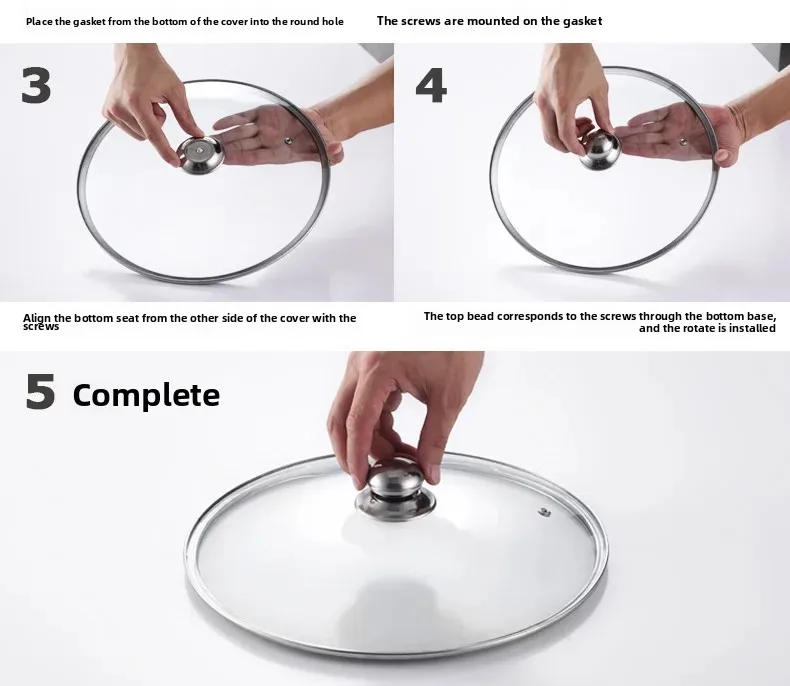 Place the gasket from the bottom of the cover into the round hole

The screws are mounted on the gasket

3

4

Align the bottom seat from the other side of the cover with the screws

The top bead corresponds to the screws through the bottom base, and the rotate is installed

5 Complete