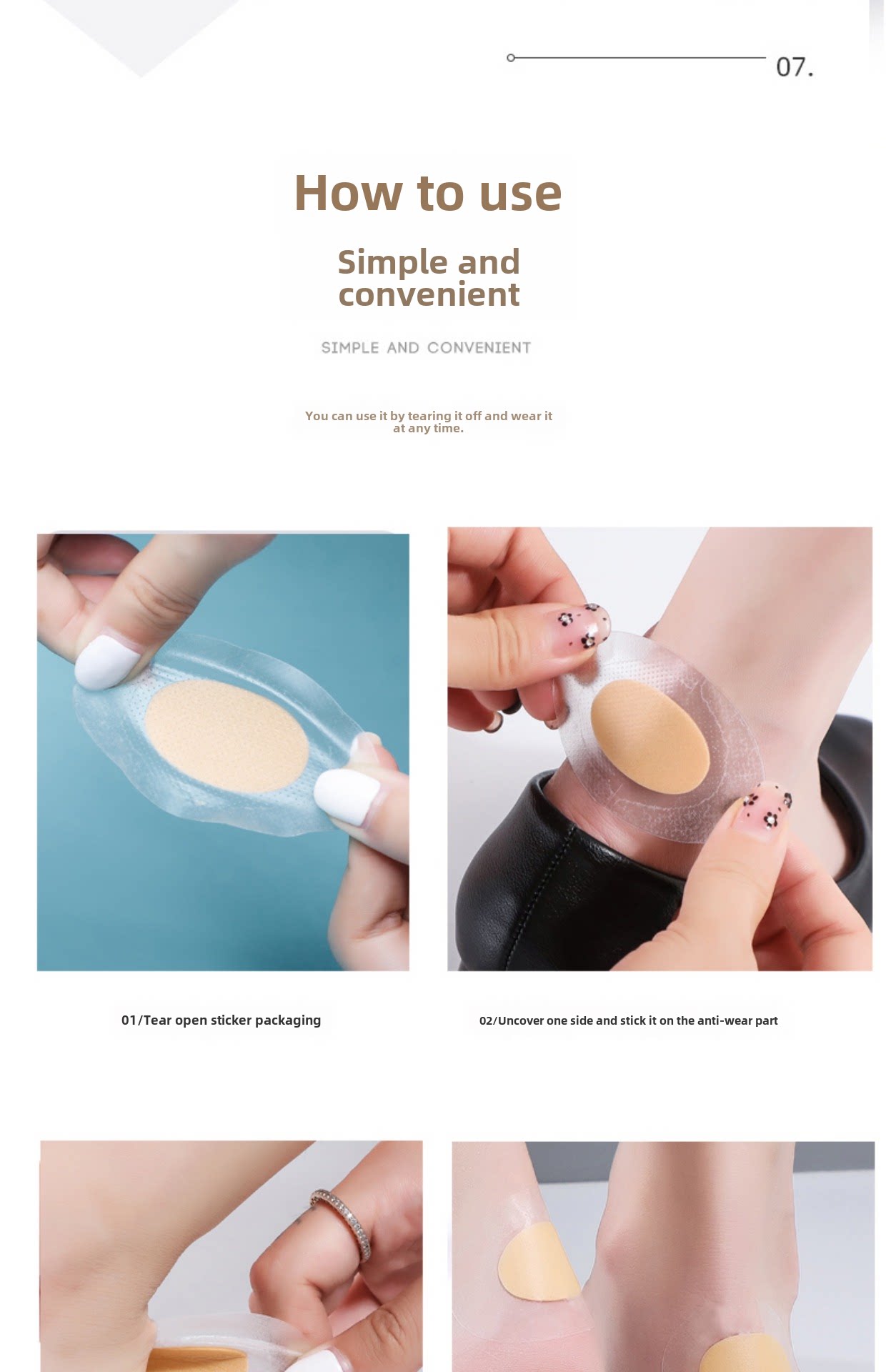 07.

How to use

Simple and convenient

SIMPLE AND CONVENIENT

You can use it by tearing it off and wear it at any time.

01/Tear open sticker packaging

02/Uncover one side and stick it on the anti-wear part