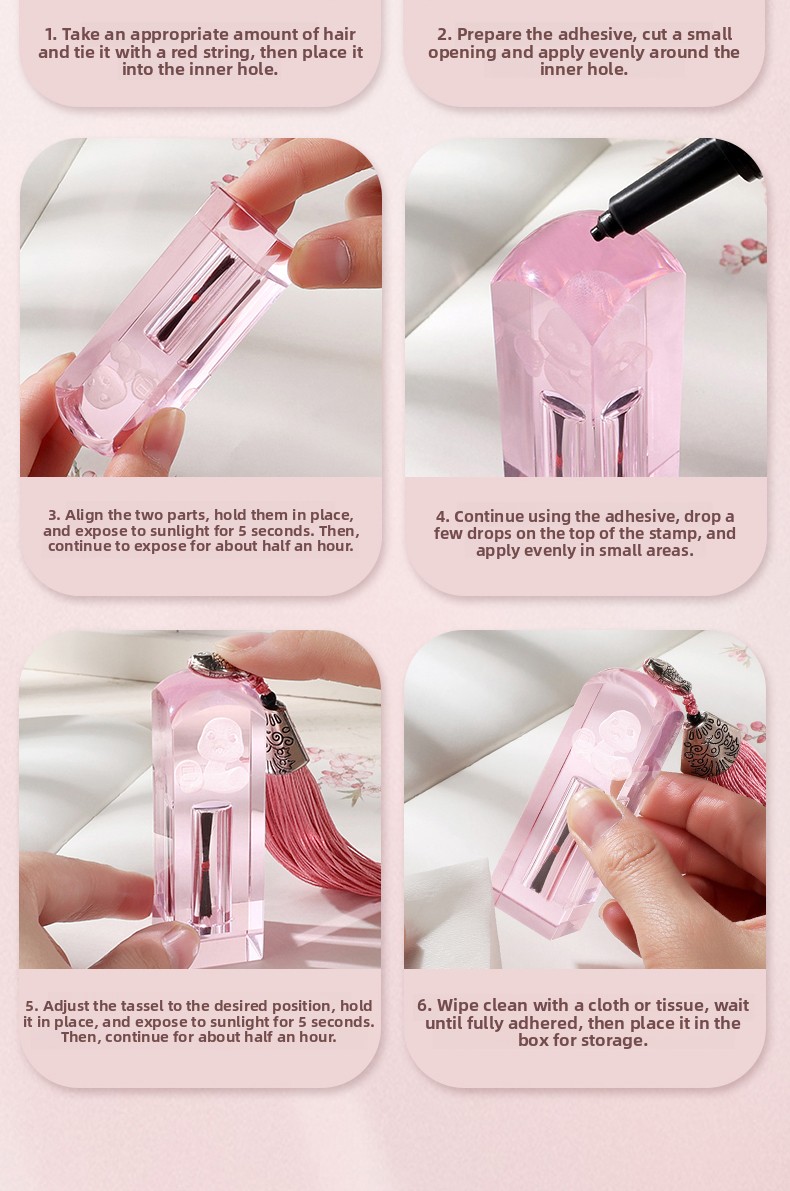 1. Take an appropriate amount of hair and tie it with a red string, then place it into the inner hole.

2. Prepare the adhesive, cut a small opening and apply evenly around the inner hole.

3. Align the two parts, hold them in place, and expose to sunlight for 5 seconds. Then, continue to expose for about half an hour.

4. Continue using the adhesive, drop a few drops on the top of the stamp, and apply evenly in small areas.

5. Adjust the tassel to the desired position, hold it in place, and expose to sunlight for 5 seconds. Then, continue for about half an hour.

6. Wipe clean with a cloth or tissue, wait until fully adhered, then place it in the box for storage.