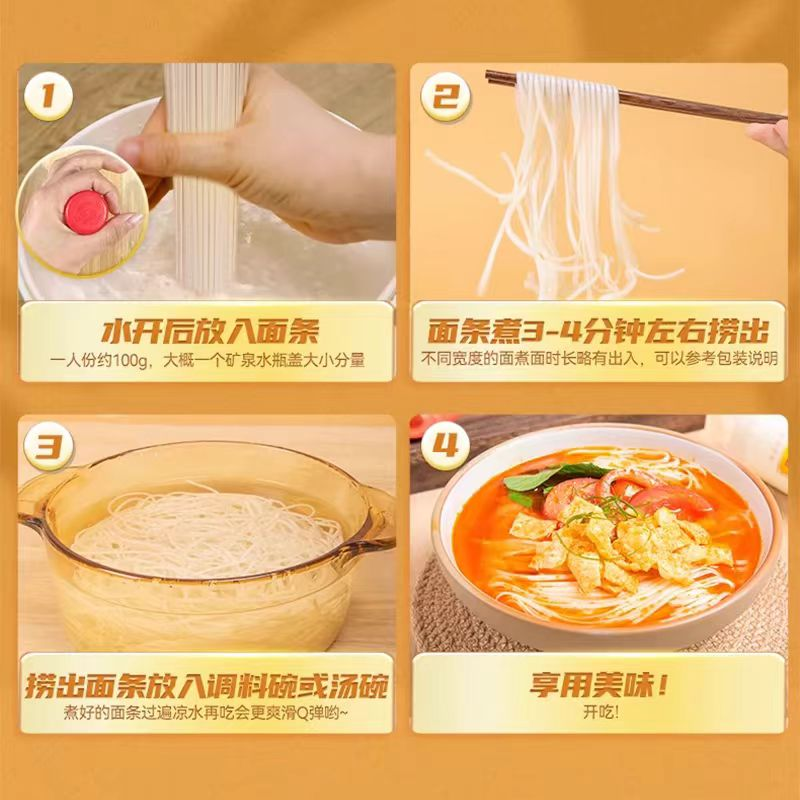 1

水开后放入面条

一人份约100g，大概一个矿泉水瓶盖大小分量

2

面条煮3-4分钟左右捞出

不同宽度的面煮面时长略有出入，可以参考包装说明

3

捞出面条放入调料碗或汤碗

煮好的面条过遍凉水再吃会更爽滑Q弹哟~

4

享用美味！

开吃!