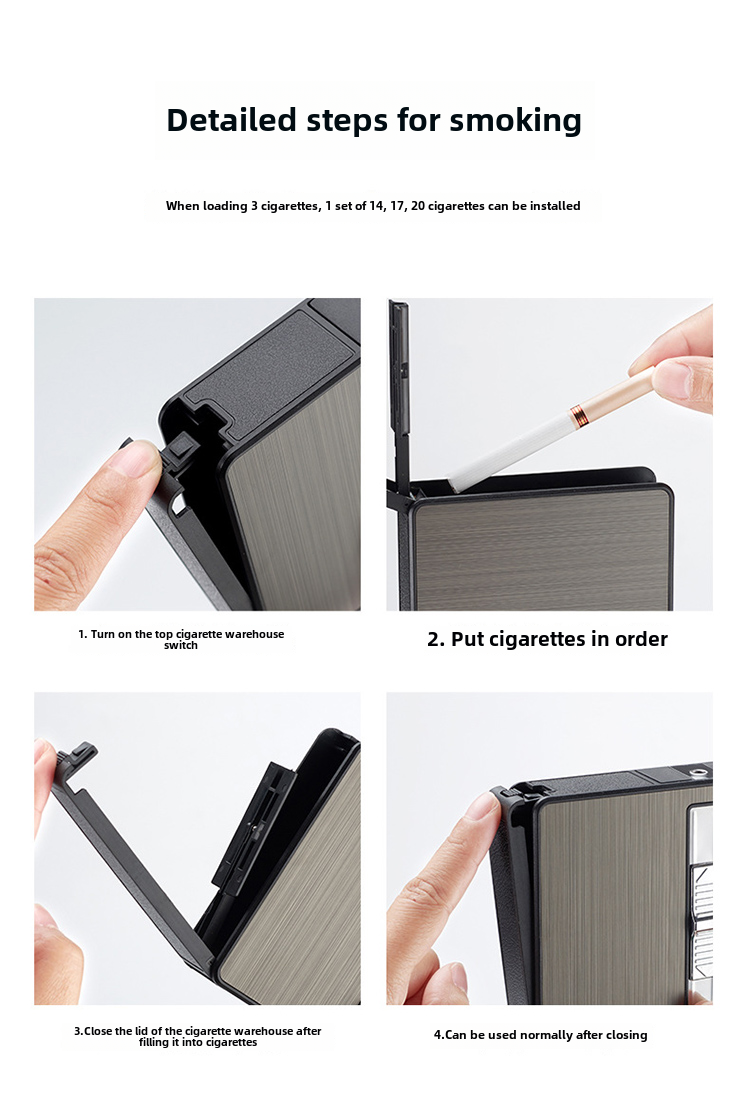 Detailed steps for smoking

When loading 3 cigarettes, 1 set of 14, 17, 20 cigarettes can be installed

1. Turn on the top cigarette warehouse switch

2. Put cigarettes in order

3.Close the lid of the cigarette warehouse after filling it into cigarettes

4.Can be used normally after closing