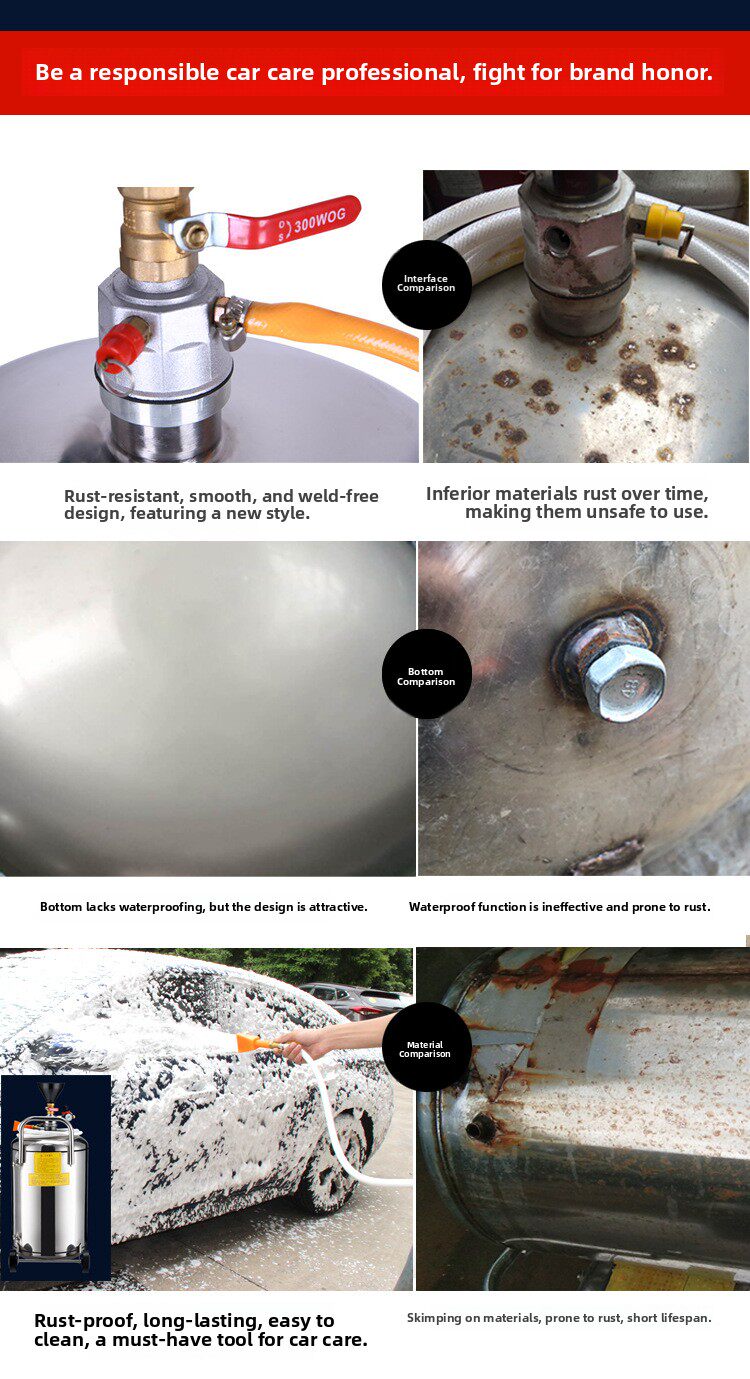 Be a responsible car care professional, fight for brand honor.

300WOG

Interface Comparison

Rust-resistant, smooth, and weld-free design, featuring a new style.

Inferior materials rust over time, making them unsafe to use.

Bottom Comparison

Bottom lacks waterproofing, but the design is attractive.

Waterproof function is ineffective and prone to rust.

Material Comparison

Rust-proof, long-lasting, easy to clean, a must-have tool for car care.

Skimping on materials, prone to rust, short lifespan.