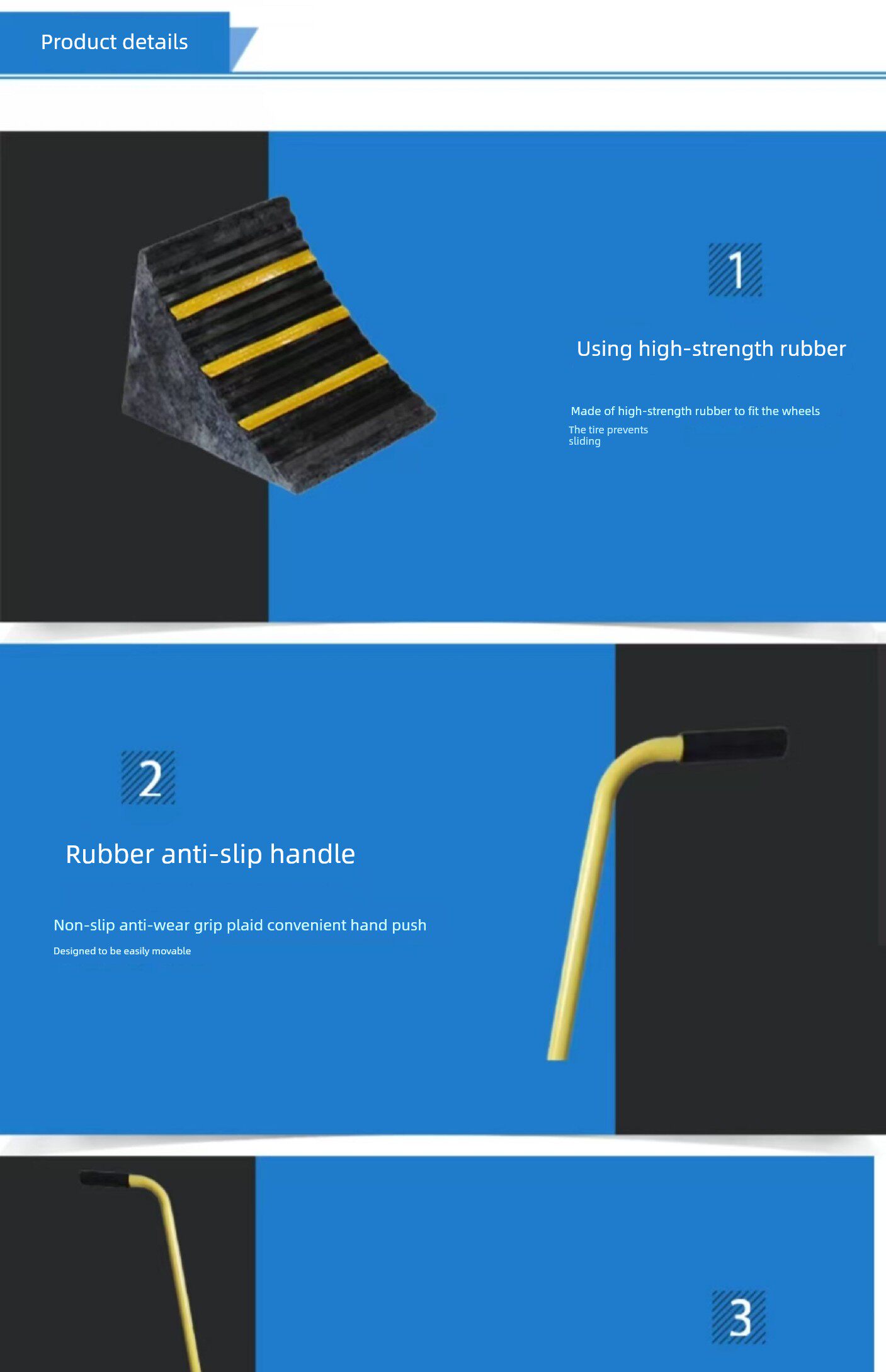 Product details

1

Using high-strength rubber

Made of high-strength rubber to fit the wheels
The tire prevents sliding

2

Rubber anti-slip handle

Non-slip anti-wear grip plaid convenient hand push
Designed to be easily movable

3