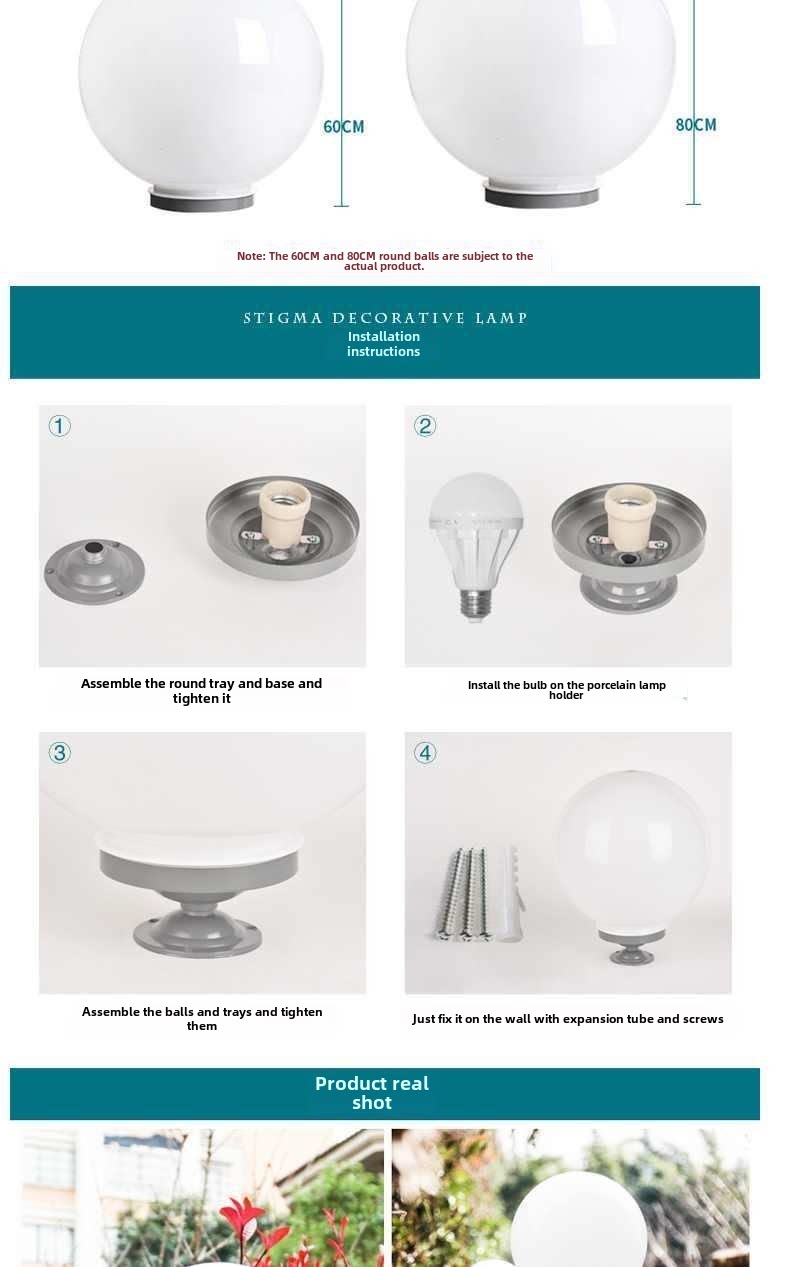 60CM

80CM

Note: The 60CM and 80CM round balls are subject to the actual product.

STIGMA DECORATIVE LAMP
Installation instructions

①

Assemble the round tray and base and tighten it

②

Install the bulb on the porcelain lamp holder

③

Assemble the balls and trays and tighten them

④

Just fix it on the wall with expansion tube and screws

Product real shot