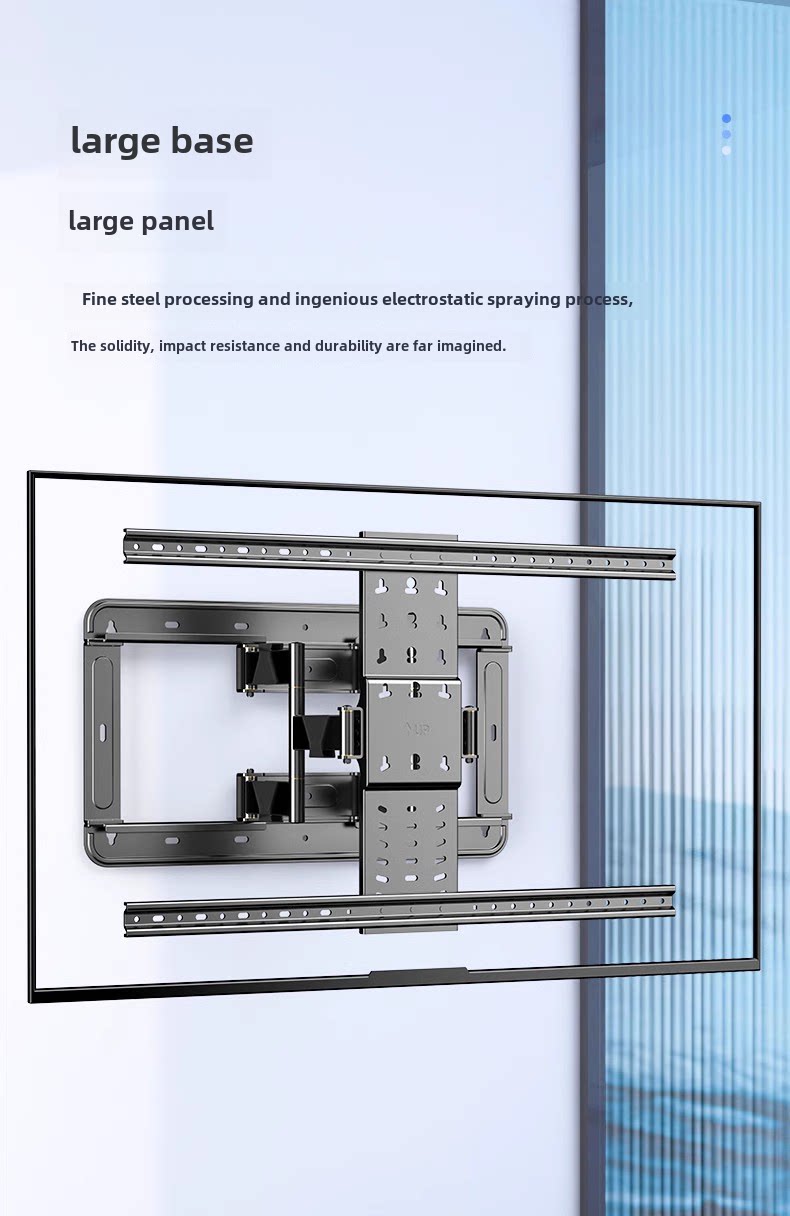 large base

large panel

Fine steel processing and ingenious electrostatic spraying process,

The solidity, impact resistance and durability are far imagined.