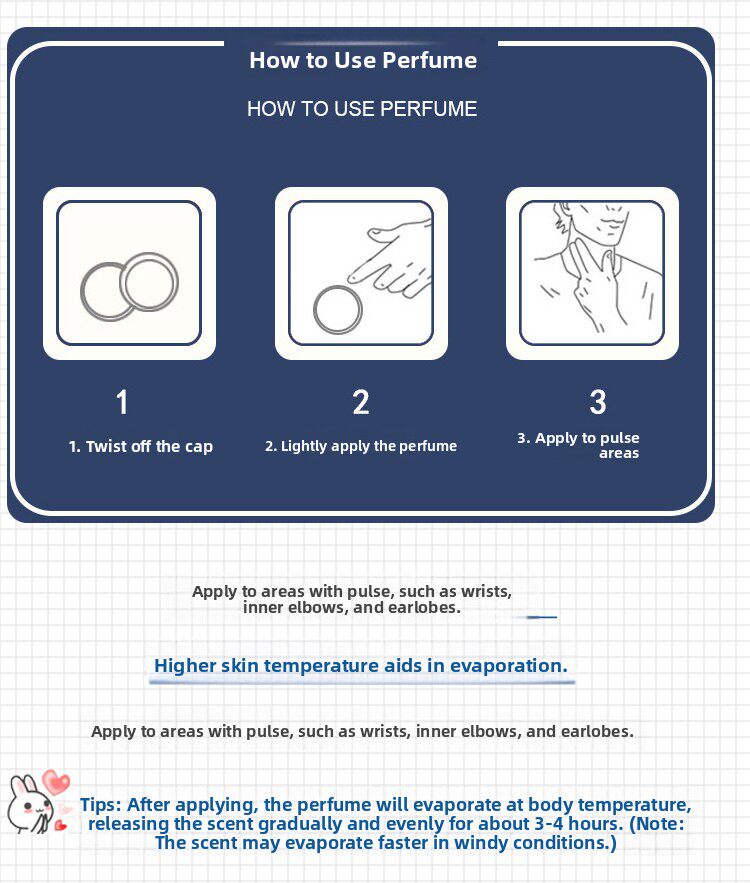 How to Use Perfume

HOW TO USE PERFUME

1

1. Twist off the cap

2

2. Lightly apply the perfume

3

3. Apply to pulse areas

Apply to areas with pulse, such as wrists, inner elbows, and earlobes.

Higher skin temperature aids in evaporation.

Apply to areas with pulse, such as wrists, inner elbows, and earlobes.

Tips: After applying, the perfume will evaporate at body temperature, releasing the scent gradually and evenly for about 3-4 hours. (Note: The scent may evaporate faster in windy conditions.)